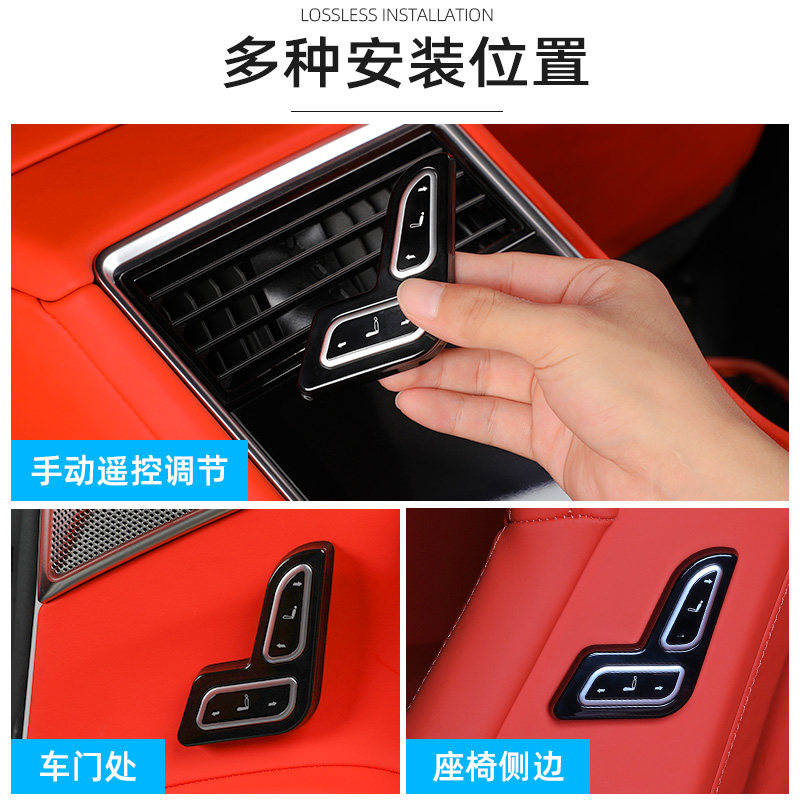 LOSSLESS INSTALLATION

多种安装位置

手动遥控调节

车门处

座椅侧边