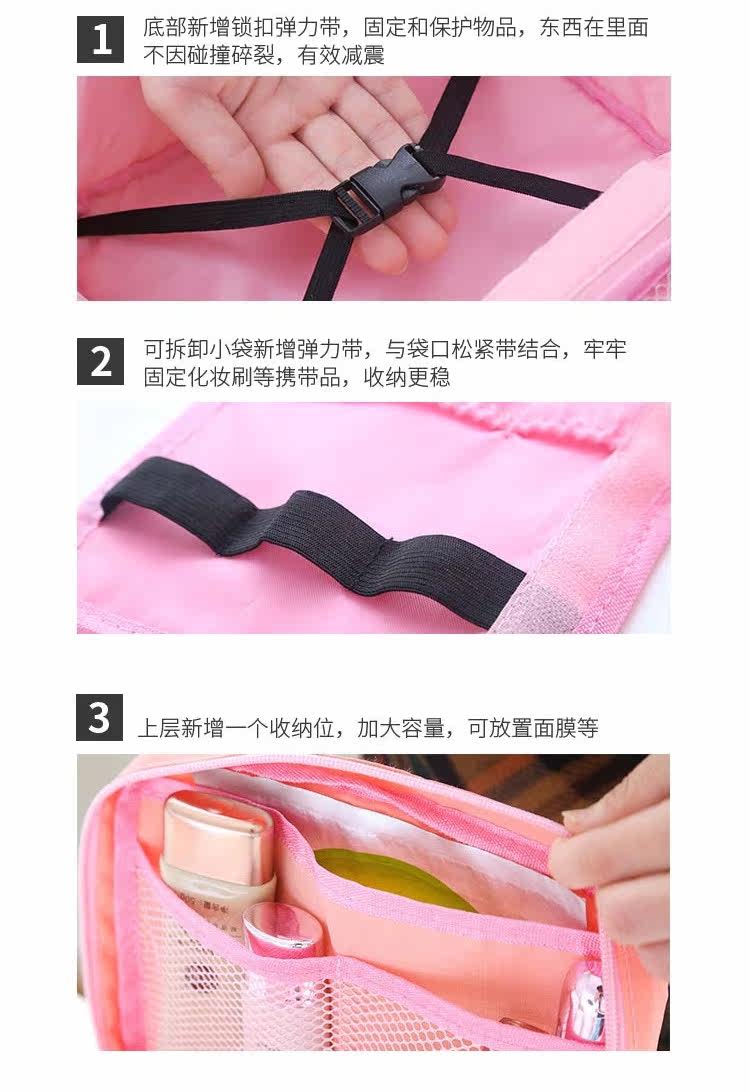 1 底部新增锁扣弹力带，固定和保护物品，东西在里面不因碰撞碎裂，有效减震

2 可拆卸小袋新增弹力带，与袋口松紧带结合，牢牢固定化妆刷等携带品，收纳更稳

3 上层新增一个收纳位，加大容量，可放置面膜等