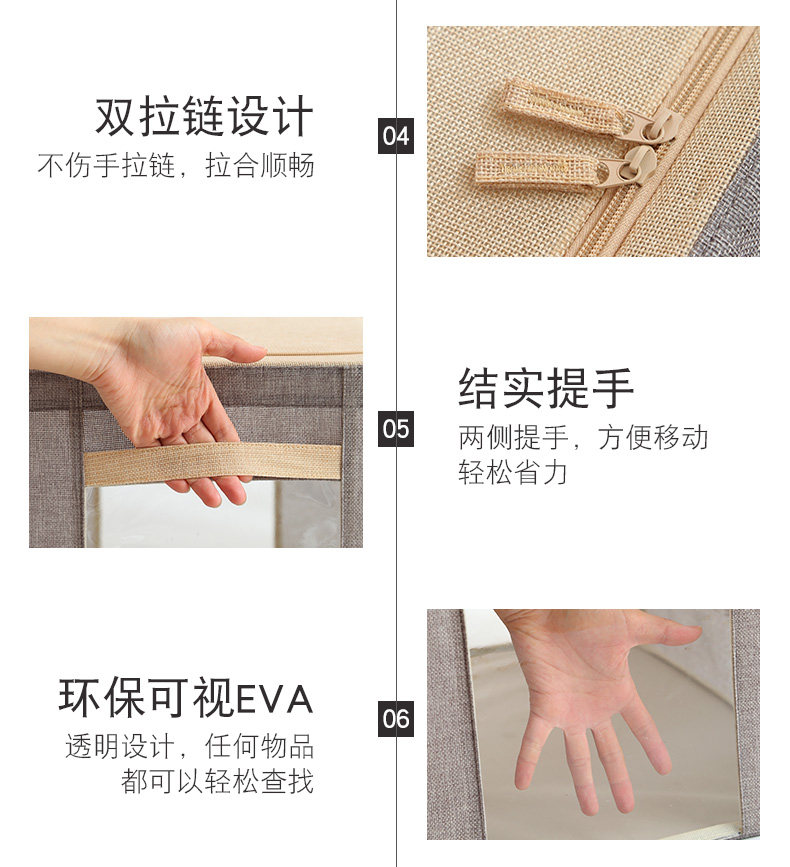 双拉链设计
不伤手拉链，拉合顺畅

04

05

结实提手
两侧提手，方便移动
轻松省力

环保可视EVA
透明设计，任何物品
都可以轻松查找

06