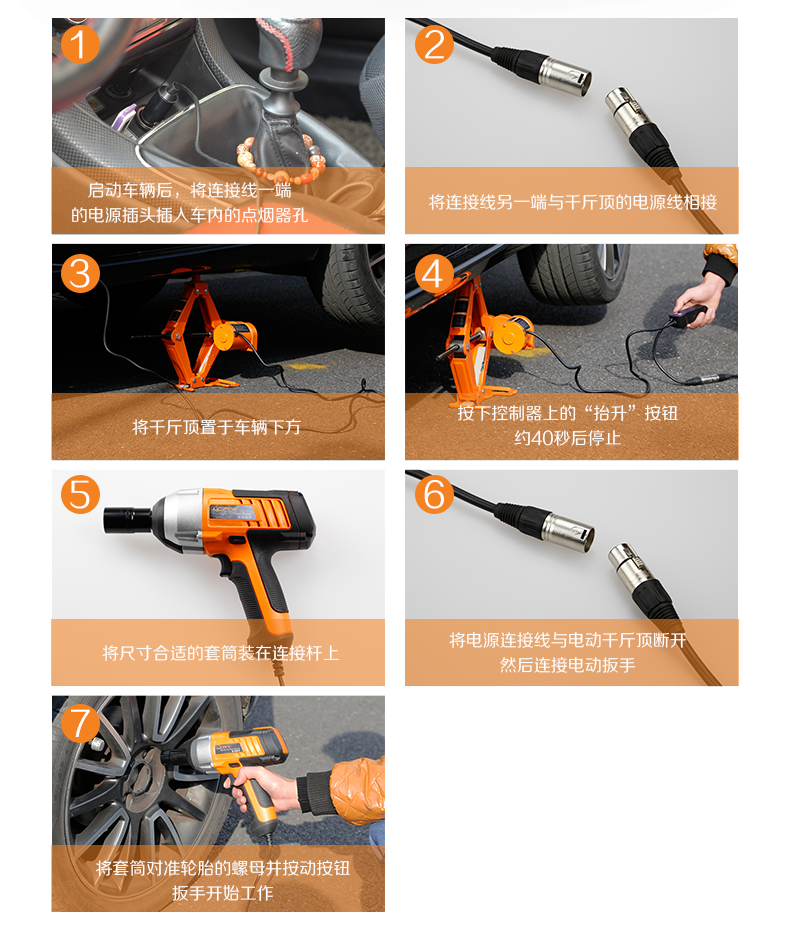 1

启动车辆后，将连接线一端的电源插头插入车内的点烟器孔

2

将连接线另一端与千斤顶的电源线相接

3

将千斤顶置于车辆下方

4

按下控制器上的“抬升”按钮约40秒后停止

5

将尺寸合适的套筒装在连接杆上

6

将电源连接线与电动千斤顶断开然后连接电动扳手

7

将套筒对准轮胎的螺母并按动按钮扳手开始工作