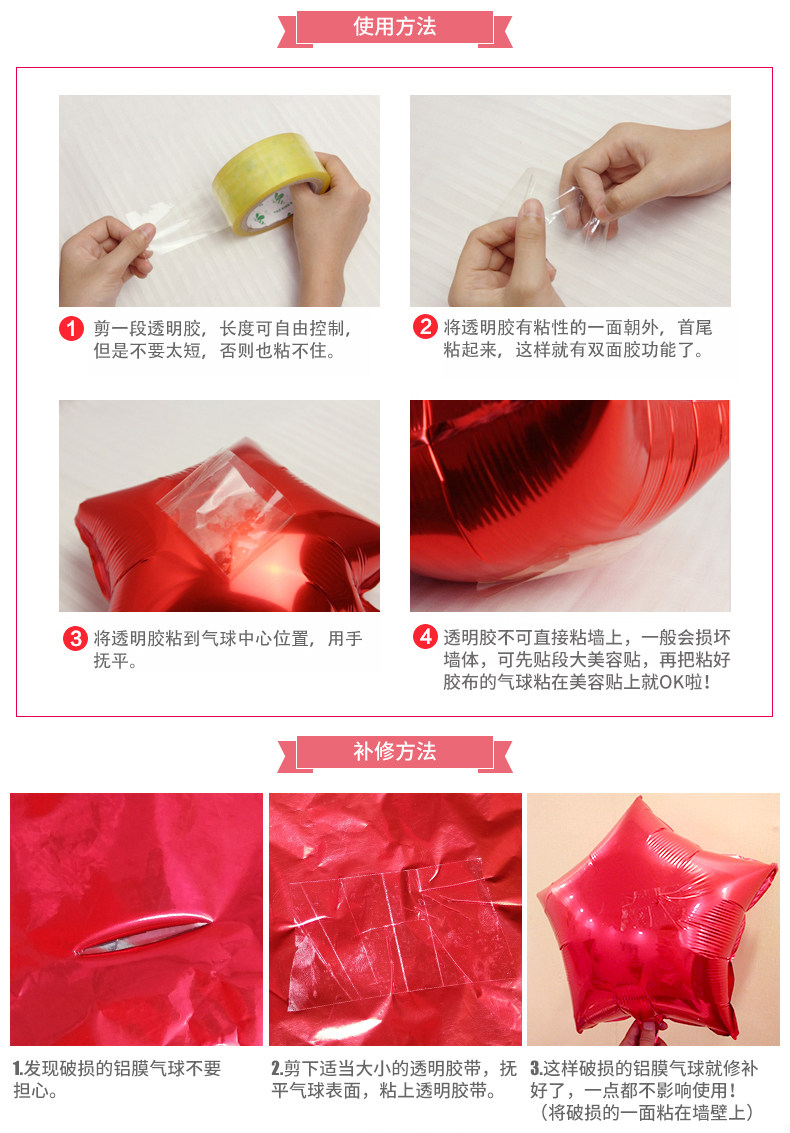 使用方法

1 剪一段透明胶，长度可自由控制，但是不要太短，否则也粘不住。

2 将透明胶有粘性的一面朝外，首尾粘起来，这样就有双面胶功能了。

3 将透明胶粘到气球中心位置，用手抚平。

4 透明胶不可直接粘墙上，一般会损坏墙体，可先贴段大美容贴，再把粘好胶布的气球粘在美容贴上就OK啦！

补修方法

1.发现破损的铝膜气球不要担心。

2.剪下适当大小的透明胶带，抚平气球表面，粘上透明胶带。

3.这样破损的铝膜气球就修补好了，一点都不影响使用！（将破损的一面粘在墙壁上）