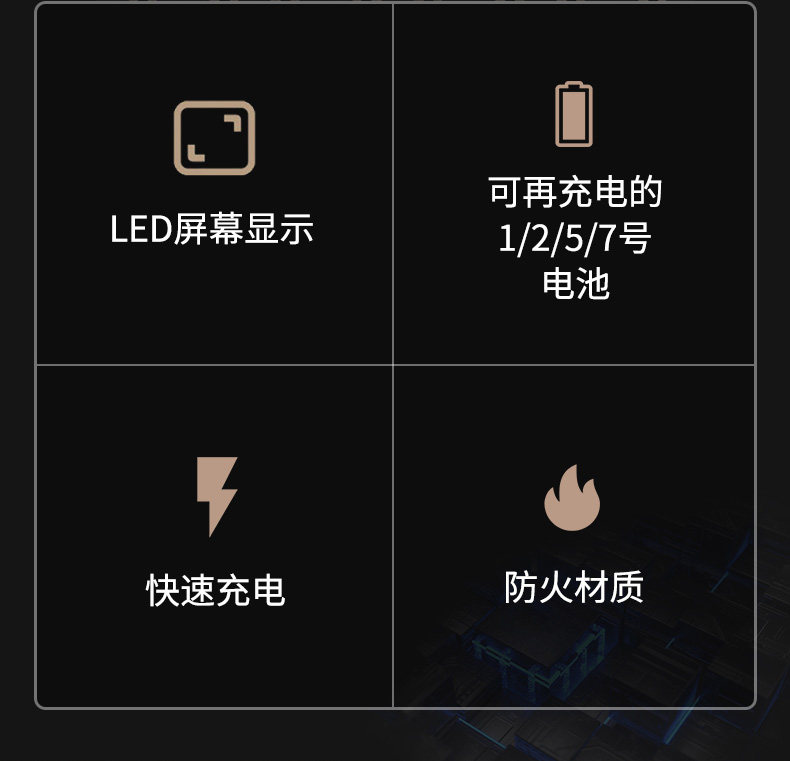 LED屏幕显示

可再充电的
1/2/5/7号
电池

快速充电

防火材质