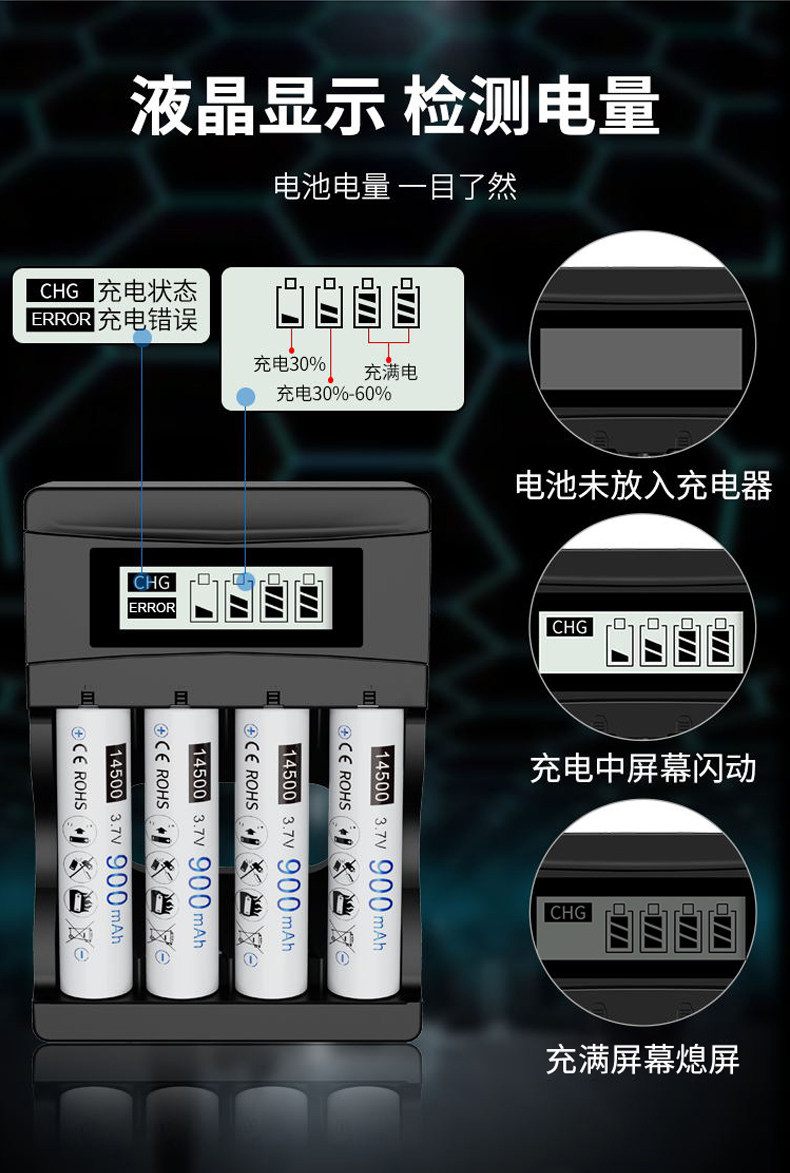 液晶显示 检测电量

电池电量 一目了然

CHG 充电状态
ERROR 充电错误

充电30%
充电30%-60%
充满电

CHG
ERROR

14500
CE ROHS
3.7V 900mAh

14500
CE ROHS
3.7V 900mAh

14500
CE ROHS
3.7V 900mAh

14500
CE ROHS
3.7V 900mAh

电池未放入充电器

CHG

充电中屏幕闪动

CHG

充满屏幕熄屏