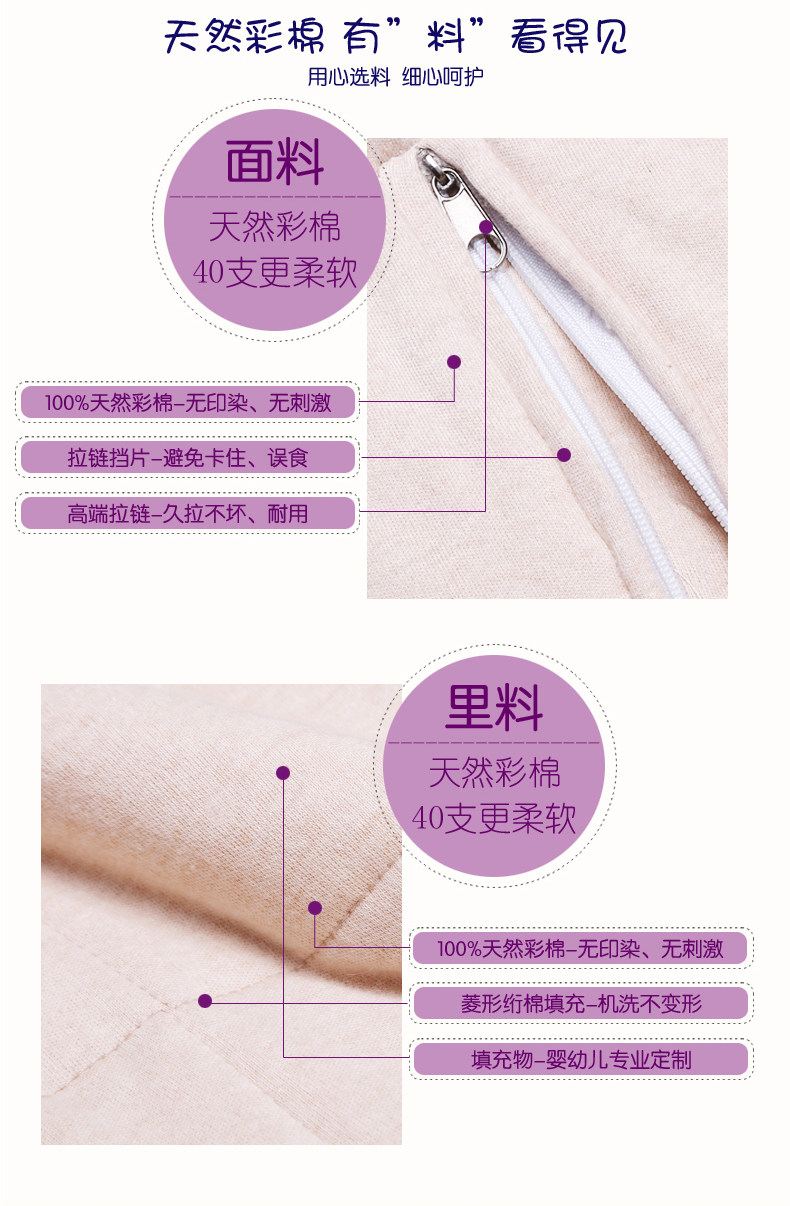 天然彩棉 有"料"看得见

用心选料 细心呵护

面料

天然彩棉

40支更柔软

100%天然彩棉-无印染、无刺激

拉链挡片-避免卡住、误食

高端拉链-久拉不坏、耐用

里料

天然彩棉

40支更柔软

100%天然彩棉-无印染、无刺激

菱形绗棉填充-机洗不变形

填充物-婴幼儿专业定制