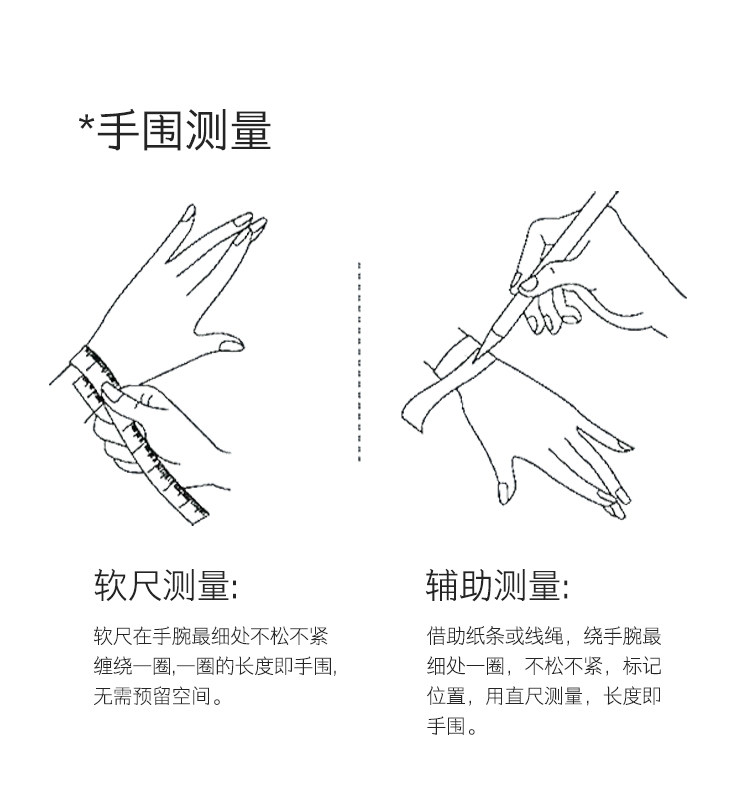 *手围测量

软尺测量:

软尺在手腕最细处不松不紧缠绕一圈,一圈的长度即手围,无需预留空间。

辅助测量:

借助纸条或线绳，绕手腕最细处一圈，不松不紧，标记位置，用直尺测量，长度即手围。