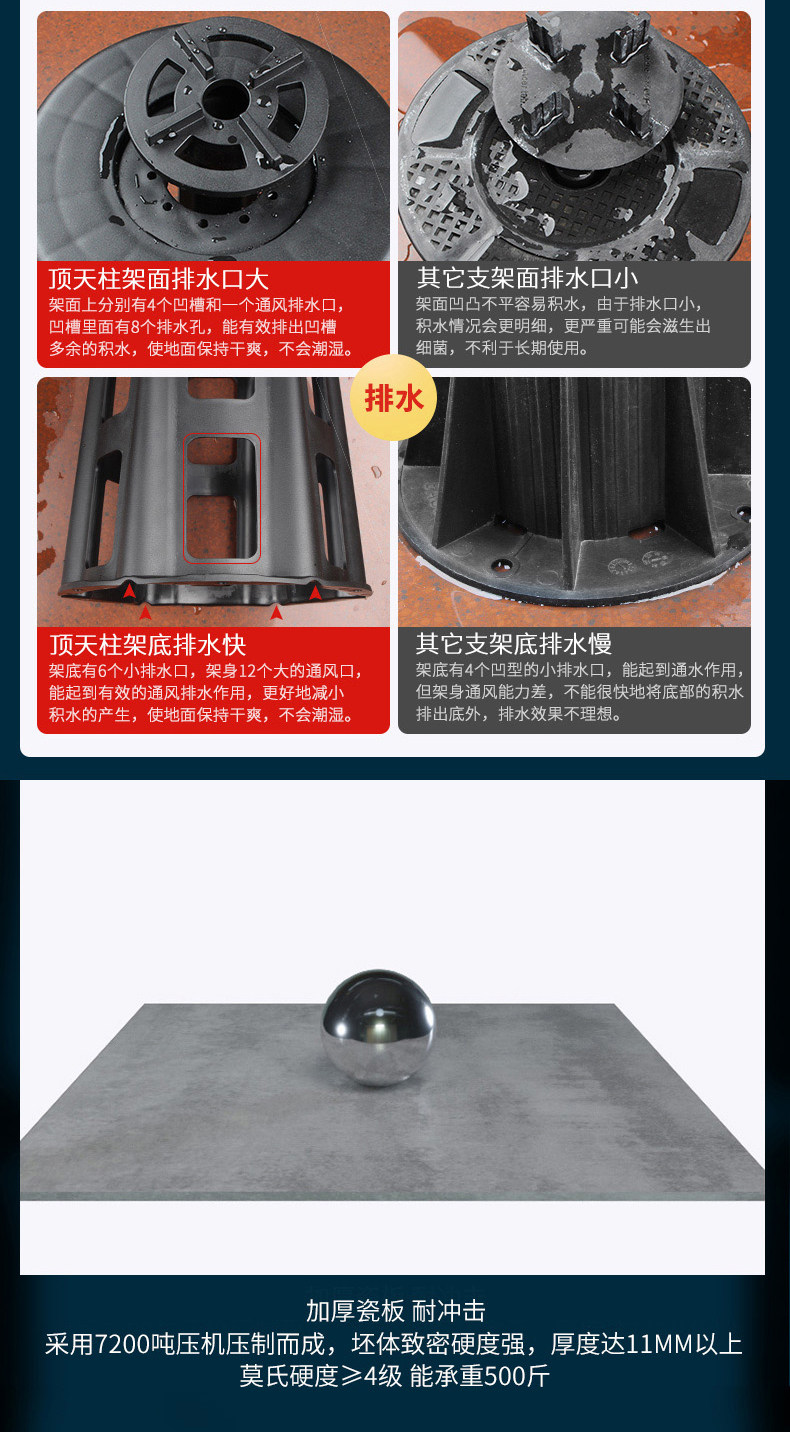 顶天柱架面排水口大
架面上分别有4个凹槽和一个通风排水口，凹槽里面有8个排水孔，能有效排出凹槽多余的积水，使地面保持干爽，不会潮湿。

其它支架面排水口小
架面凹凸不平容易积水，由于排水口小，积水情况会更明细，更严重可能会滋生出细菌，不利于长期使用。

排水

顶天柱架底排水快
架底有6个小排水口，架身12个大的通风口，能起到有效的通风排水作用，更好地减小积水的产生，使地面保持干爽，不会潮湿。

其它支架底排水慢
架底有4个凹型的小排水口，能起到通水作用，但架身通风能力差，不能很快地将底部的积水排出底外，排水效果不理想。

加厚瓷板 耐冲击
采用7200吨压机压制而成，坯体致密硬度强，厚度达11MM以上
莫氏硬度≥4级 能承重500斤