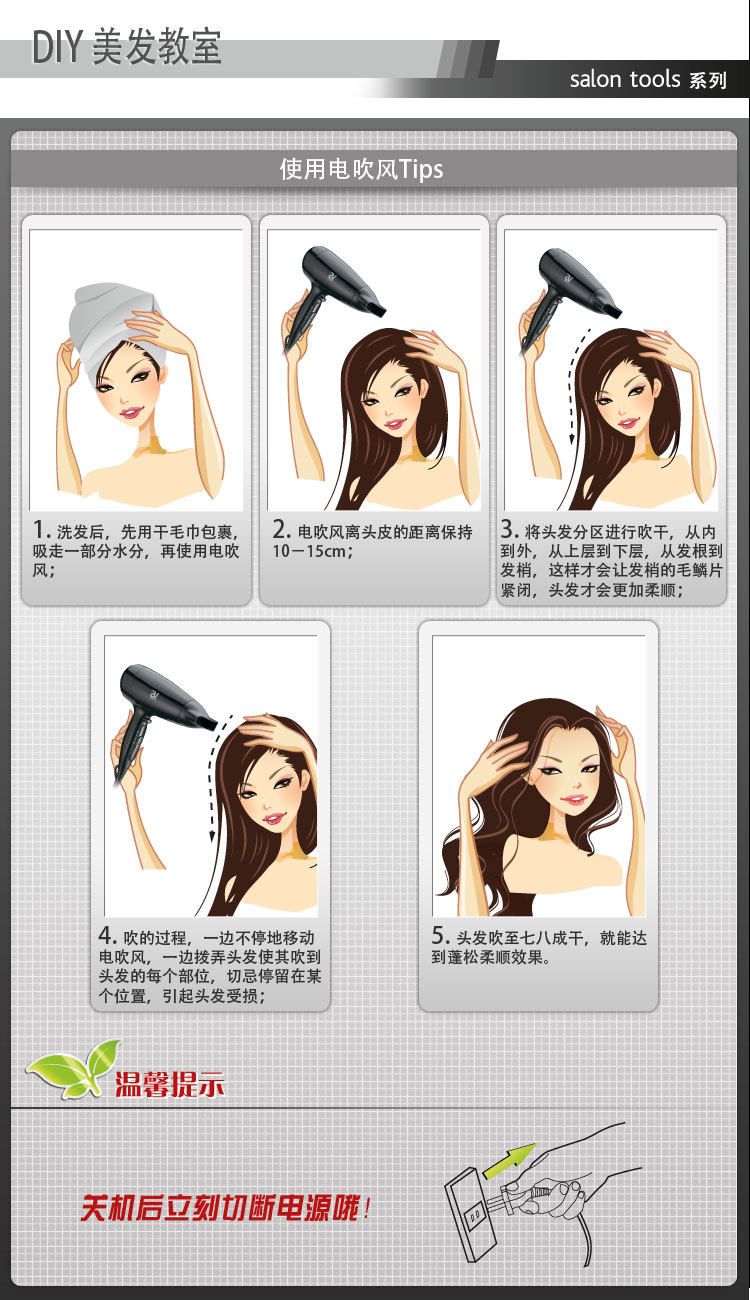 DIY 美发教室

salon tools 系列

使用电吹风Tips

1. 洗发后，先用干毛巾包裹，吸走一部分水分，再使用电吹风；

2. 电吹风离头皮的距离保持10－15cm；

3. 将头发分区进行吹干，从内到外，从上层到下层，从发根到发梢，这样才会让发梢的毛鳞片紧闭，头发才会更加柔顺；

4. 吹的过程，一边不停地移动电吹风，一边拨弄头发使其吹到头发的每个部位，切忌停留在某个位置，引起头发受损；

5. 头发吹至七八成干，就能达到蓬松柔顺效果。

温馨提示

关机后立刻切断电源哦！