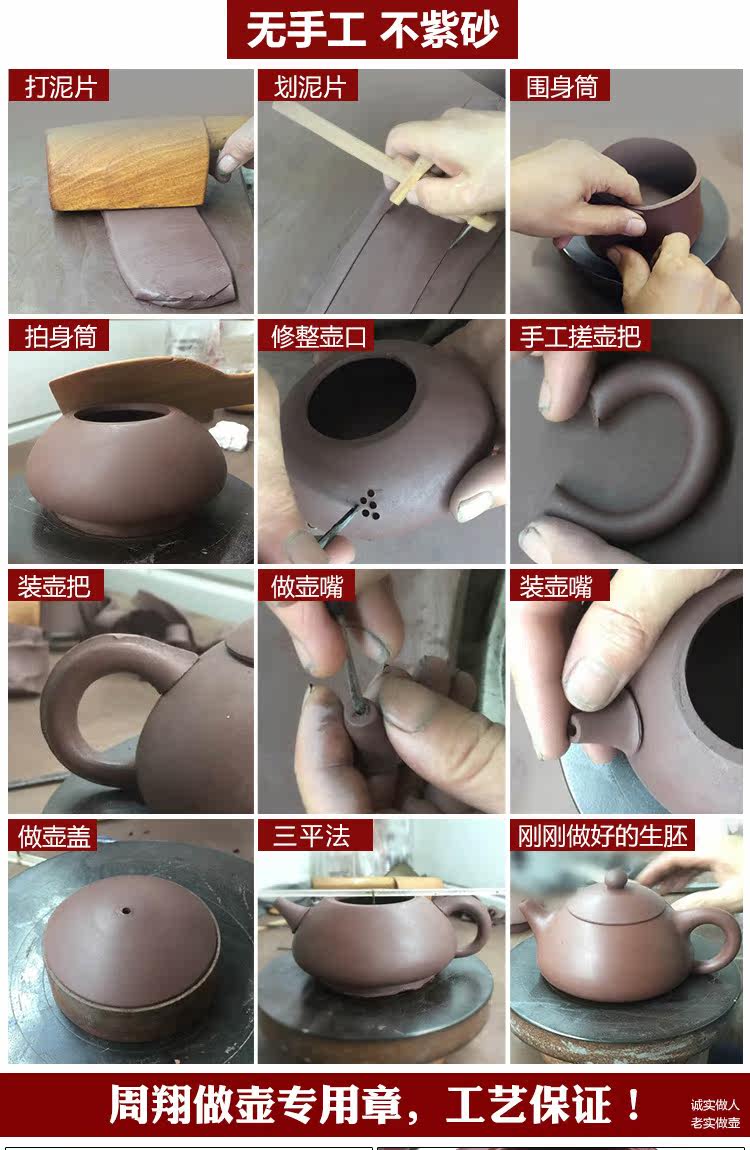 无手工 不紫砂

打泥片

划泥片

围身筒

拍身筒

修整壶口

手工搓壶把

装壶把

做壶嘴

装壶嘴

做壶盖

三平法

刚刚做好的生胚

周翔做壶专用章，工艺保证！

诚实做人
老实做壶