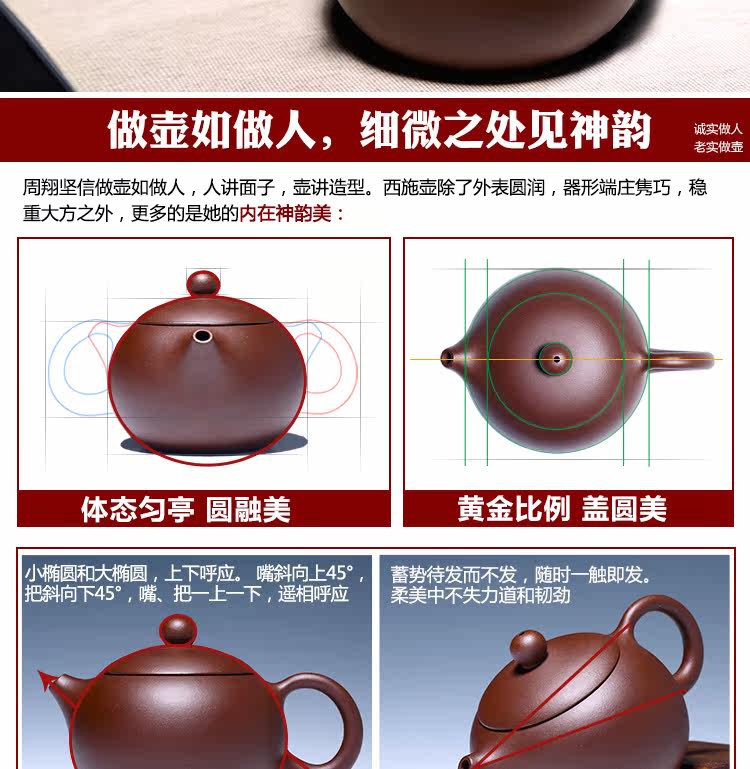 做壶如做人，细微之处见神韵

诚实做人
老实做壶

周翔坚信做壶如做人，人讲面子，壶讲造型。西施壶除了外表圆润，器形端庄隽巧，稳重大方之外，更多的是她的内在神韵美：

体态匀亭 圆融美

黄金比例 盖圆美

小椭圆和大椭圆，上下呼应。嘴斜向上45°，把斜向下45°，嘴、把一上一下，遥相呼应

蓄势待发而不发，随时一触即发。柔美中不失力道和韧劲