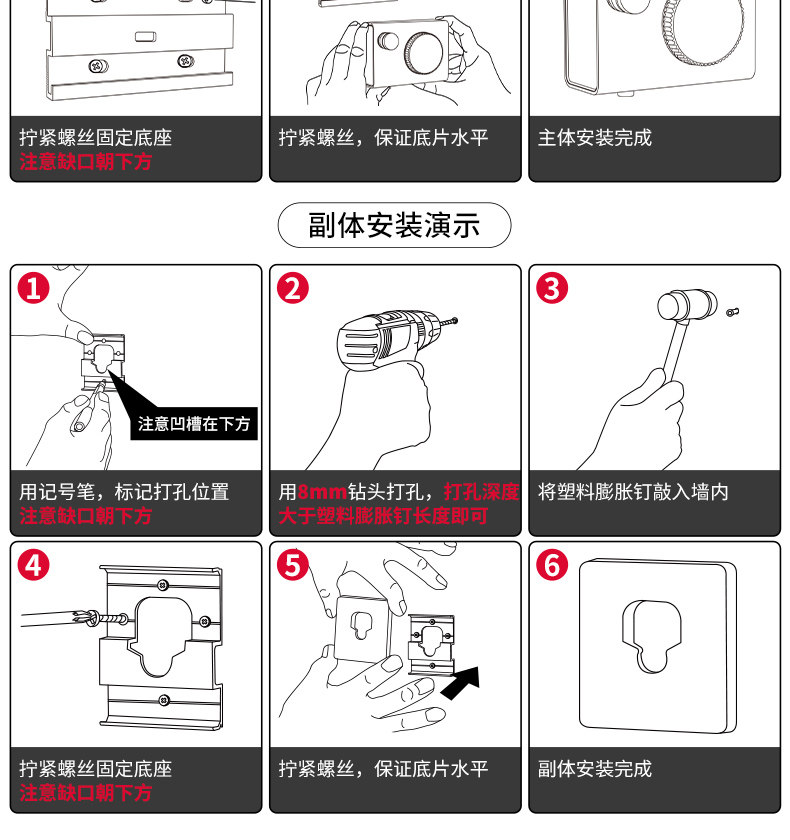 拧紧螺丝固定底座
注意缺口朝下方

拧紧螺丝，保证底片水平

主体安装完成

副体安装演示

1
注意凹槽在下方
用记号笔，标记打孔位置
注意缺口朝下方

2
用8mm钻头打孔，打孔深度大于塑料膨胀钉长度即可

3
将塑料膨胀钉敲入墙内

4
拧紧螺丝固定底座
注意缺口朝下方

5
拧紧螺丝，保证底片水平

6
副体安装完成