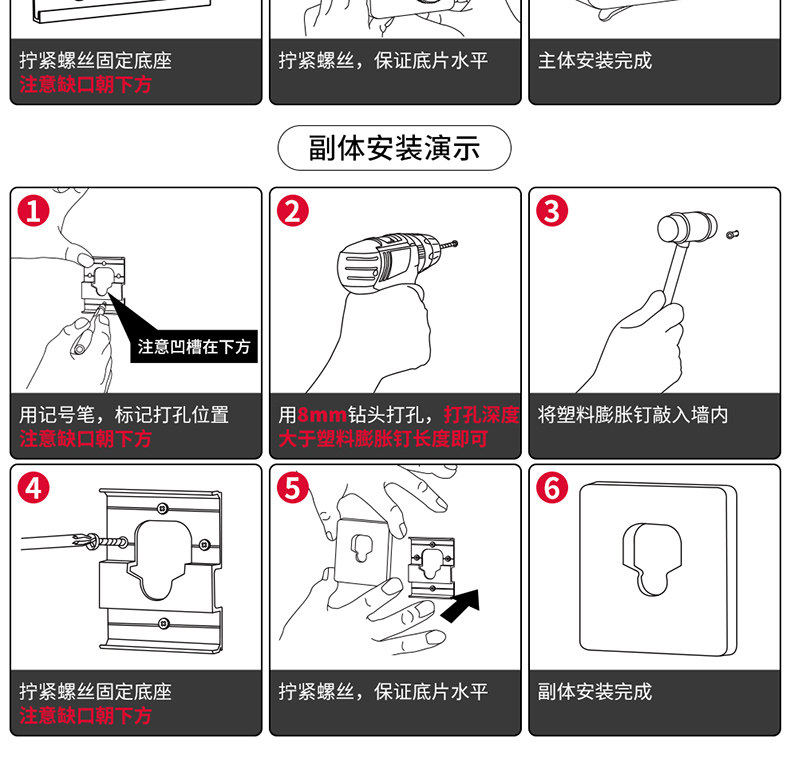 拧紧螺丝固定底座
注意缺口朝下方

拧紧螺丝，保证底片水平

主体安装完成

副体安装演示

1
注意凹槽在下方
用记号笔，标记打孔位置
注意缺口朝下方

2
用8mm钻头打孔，打孔深度大于塑料膨胀钉长度即可

3
将塑料膨胀钉敲入墙内

4
拧紧螺丝固定底座
注意缺口朝下方

5
拧紧螺丝，保证底片水平

6
副体安装完成