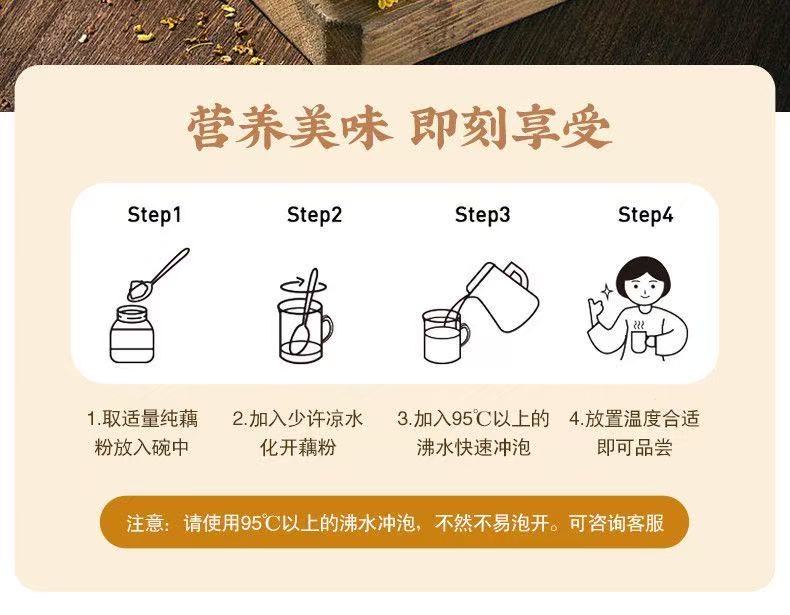 营养美味 即刻享受

Step1

Step2

Step3

Step4

1.取适量纯藕粉放入碗中

2.加入少许凉水化开藕粉

3.加入95℃以上的沸水快速冲泡

4.放置温度合适即可品尝

注意：请使用95℃以上的沸水冲泡，不然不易泡开。可咨询客服