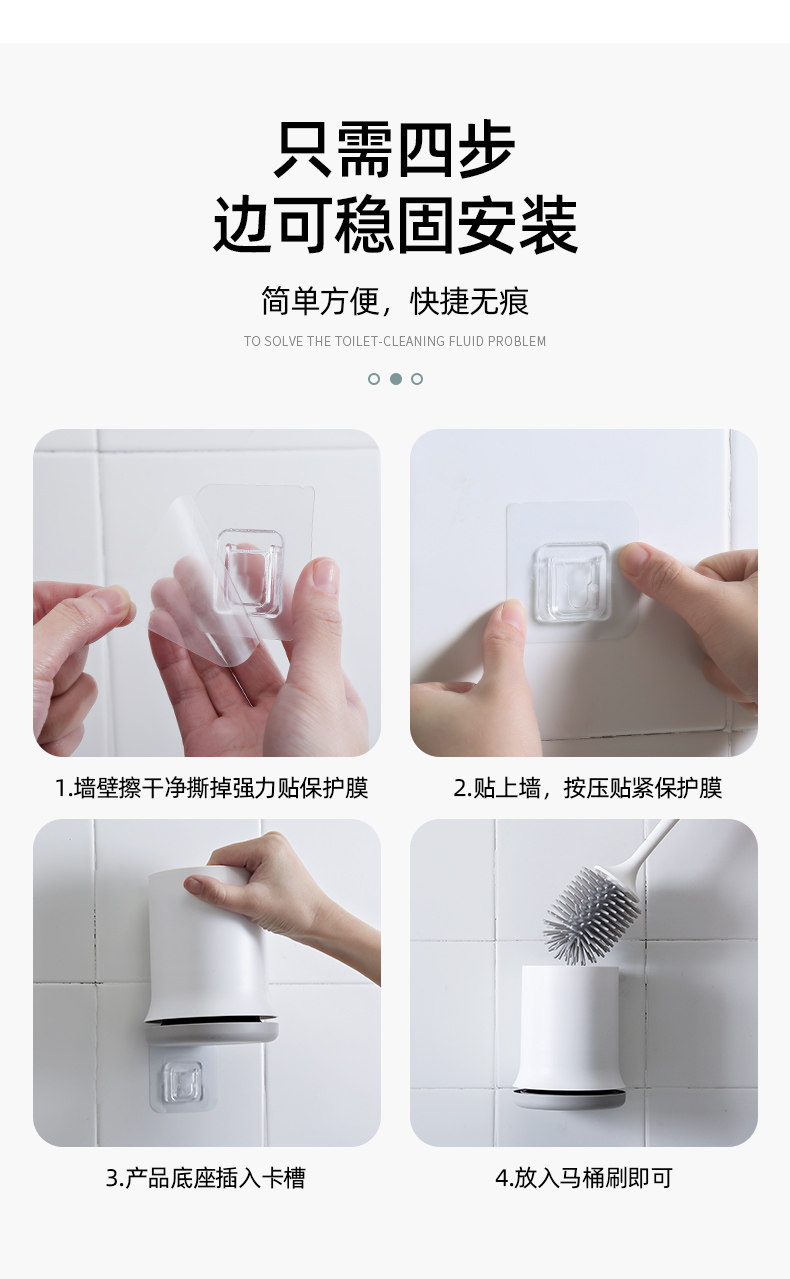 只需四步
边可稳固安装

简单方便，快捷无痕

TO SOLVE THE TOILET-CLEANING FLUID PROBLEM

1.墙壁擦干净撕掉强力贴保护膜

2.贴上墙，按压贴紧保护膜

3.产品底座插入卡槽

4.放入马桶刷即可