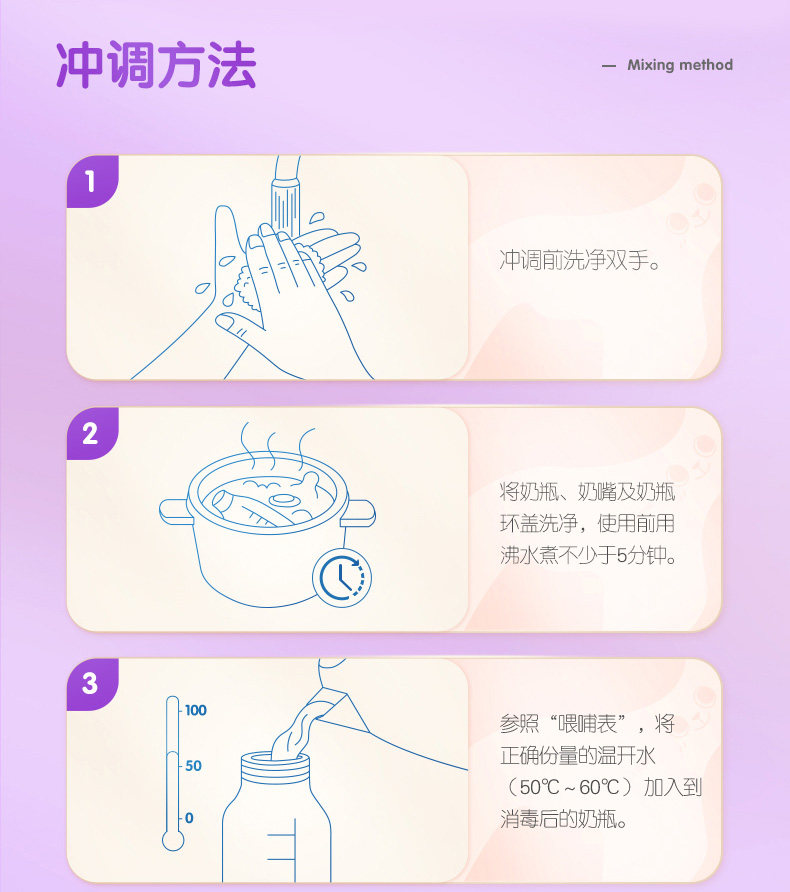 冲调方法

— Mixing method

1

冲调前洗净双手。

2

将奶瓶、奶嘴及奶瓶环盖洗净，使用前用沸水煮不少于5分钟。

3

100

50

0

参照“喂哺表”，将正确份量的温开水（50℃～60℃）加入到消毒后的奶瓶。