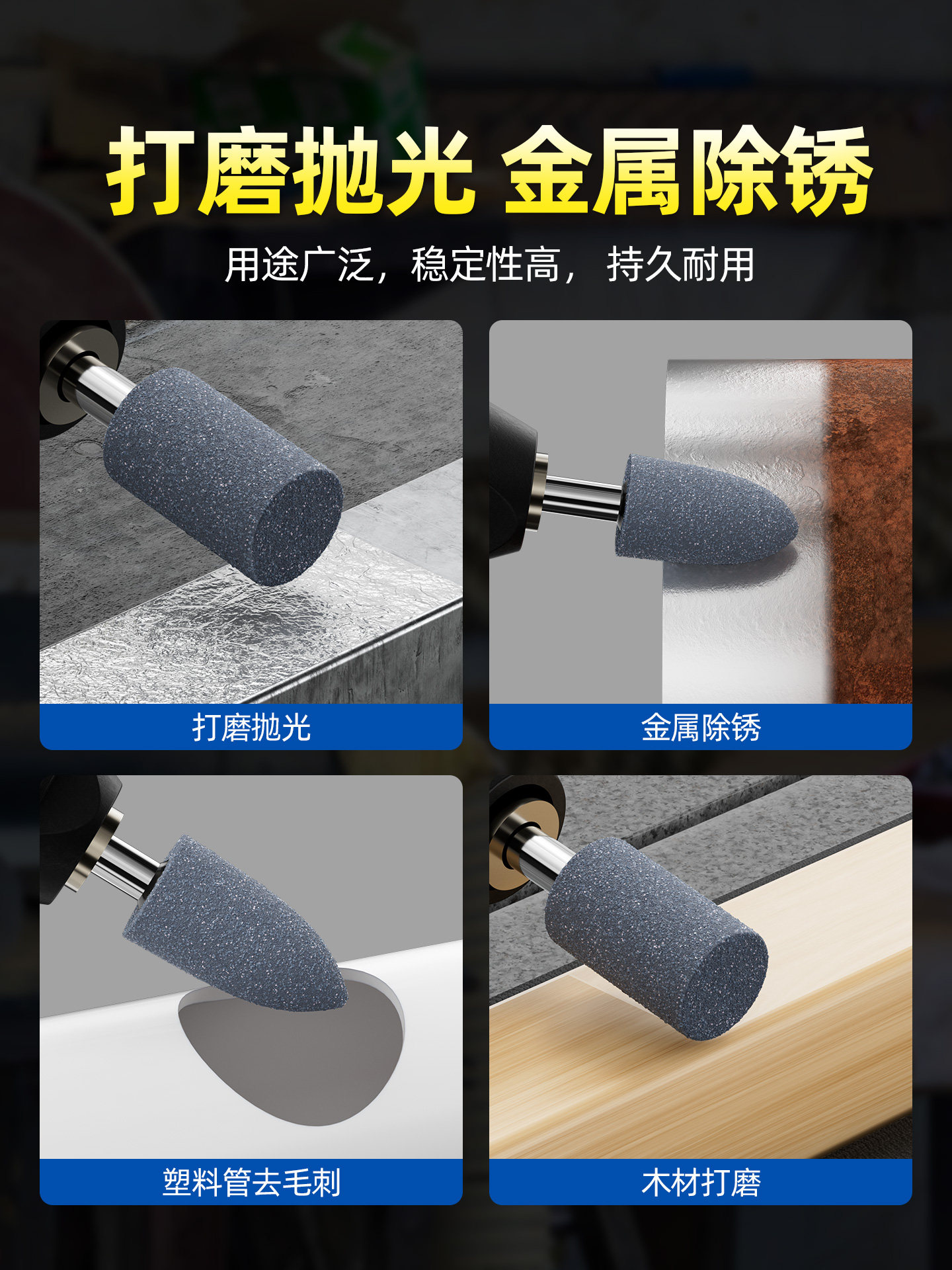 打磨抛光 金属除锈

用途广泛，稳定性高， 持久耐用

打磨抛光

金属除锈

塑料管去毛刺

木材打磨