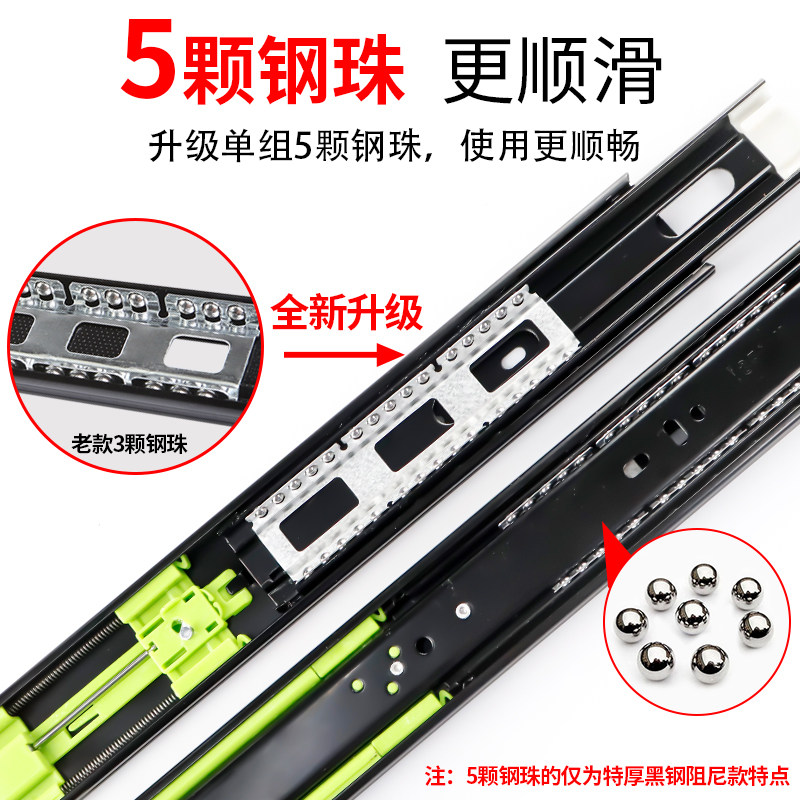 5颗钢珠 更顺滑

升级单组5颗钢珠，使用更顺畅

全新升级

老款3颗钢珠

注：5颗钢珠的仅为特厚黑钢阻尼款特点