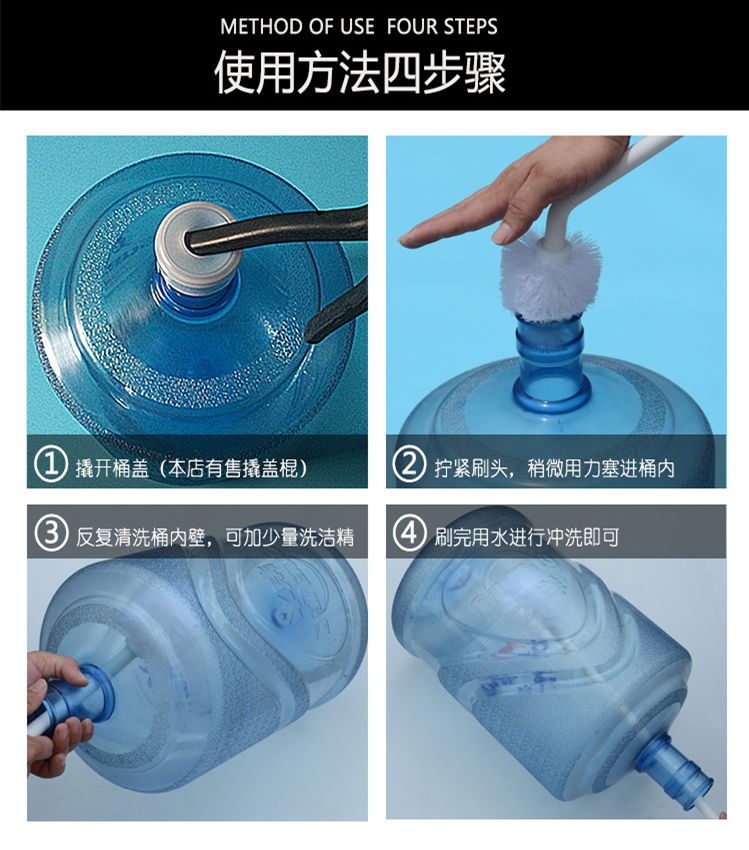 METHOD OF USE FOUR STEPS

使用方法四步骤

① 撬开桶盖（本店有售撬盖棍）

② 拧紧刷头，稍微用力塞进桶内

③ 反复清洗桶内壁，可加少量洗洁精

④ 刷完用水进行冲洗即可