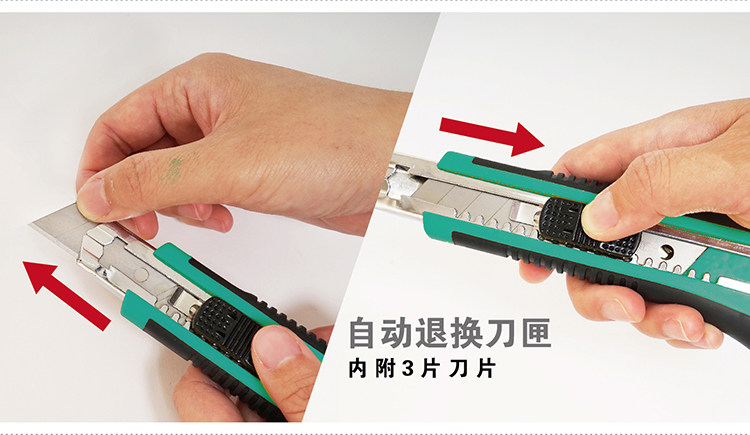 自动退换刀匣
内附3片刀片