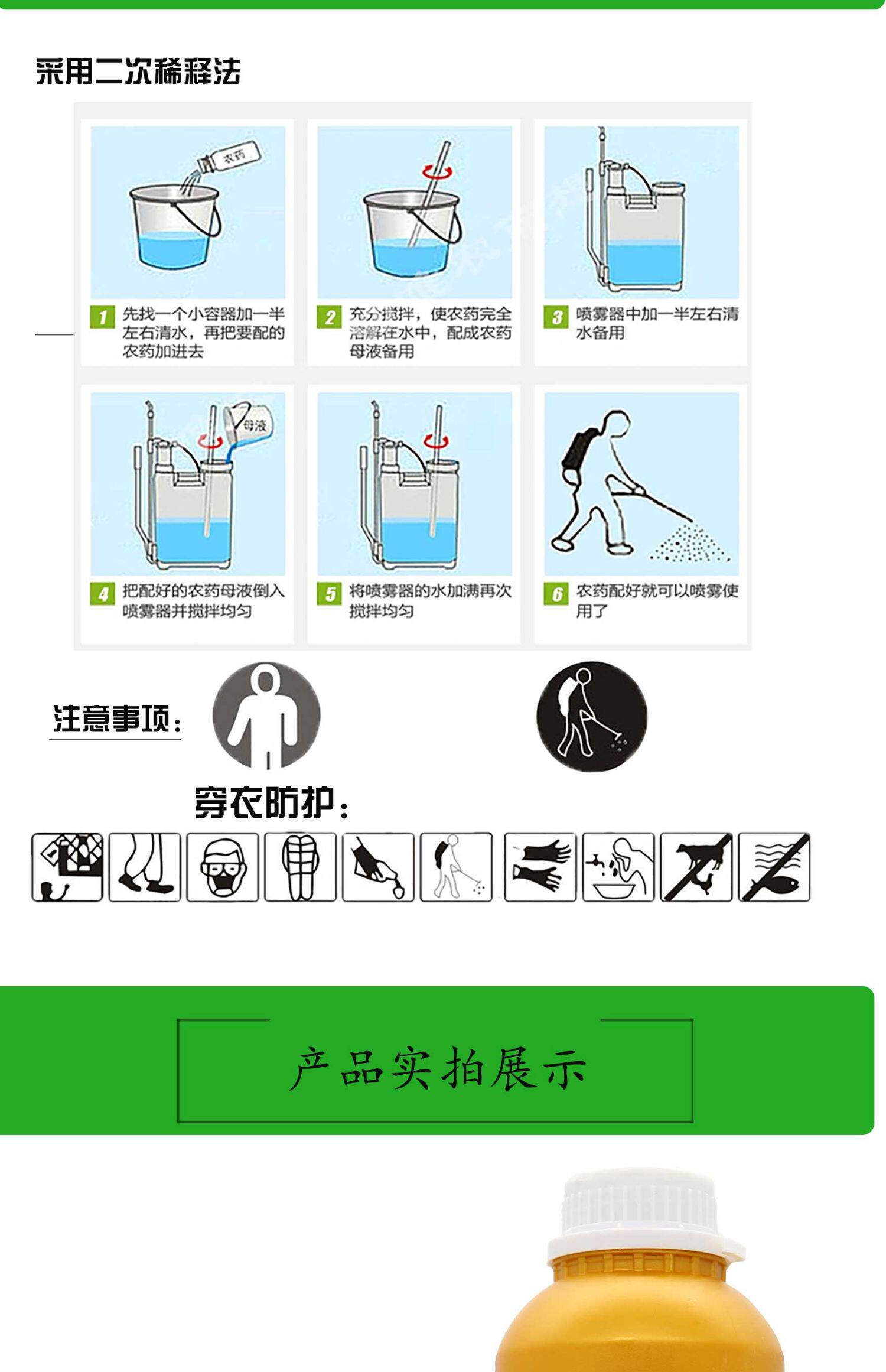 采用二次稀释法

农药

1 先找一个小容器加一半左右清水，再把要配的农药加进去

2 充分搅拌，使农药完全溶解在水中，配成农药母液备用

3 喷雾器中加一半左右清水备用

母液

4 把配好的农药母液倒入喷雾器并搅拌均匀

5 将喷雾器的水加满再次搅拌均匀

6 农药配好就可以喷雾使用了

注意事项：

穿衣防护：

产品实拍展示