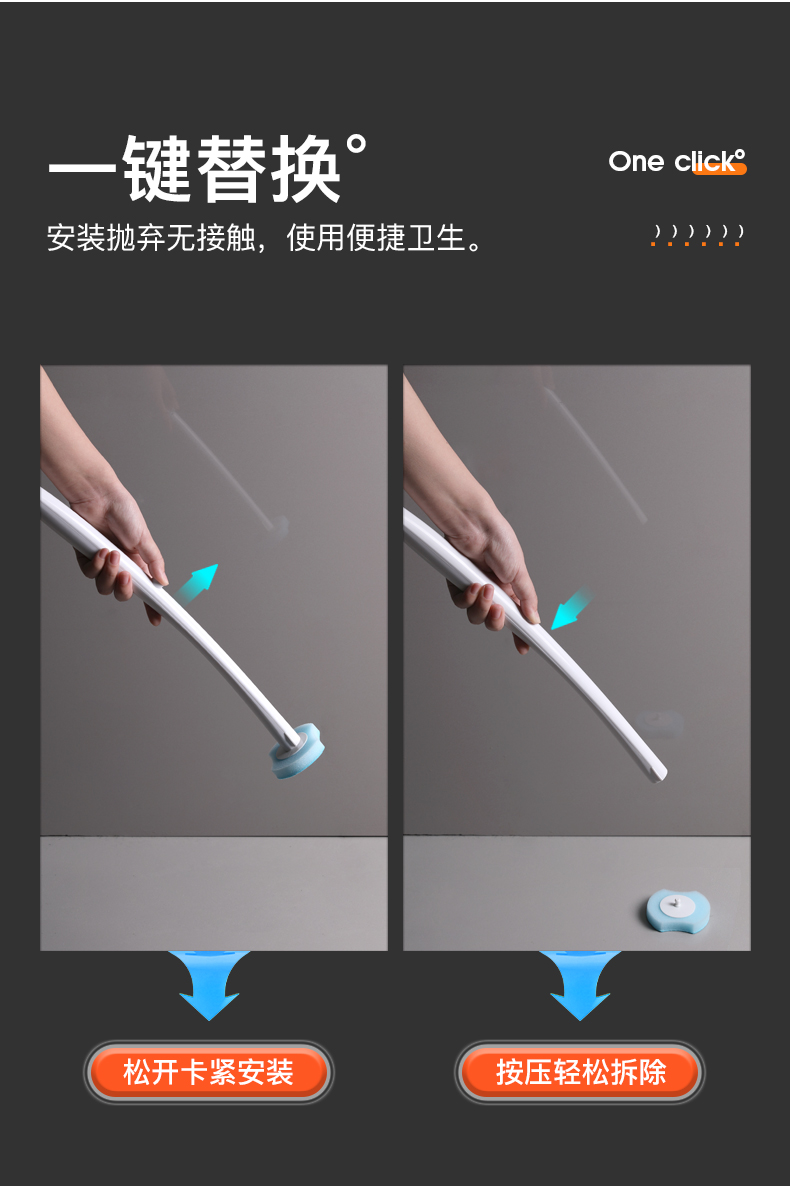 一键替换°

One click°

安装抛弃无接触，使用便捷卫生。

松开卡紧安装

按压轻松拆除