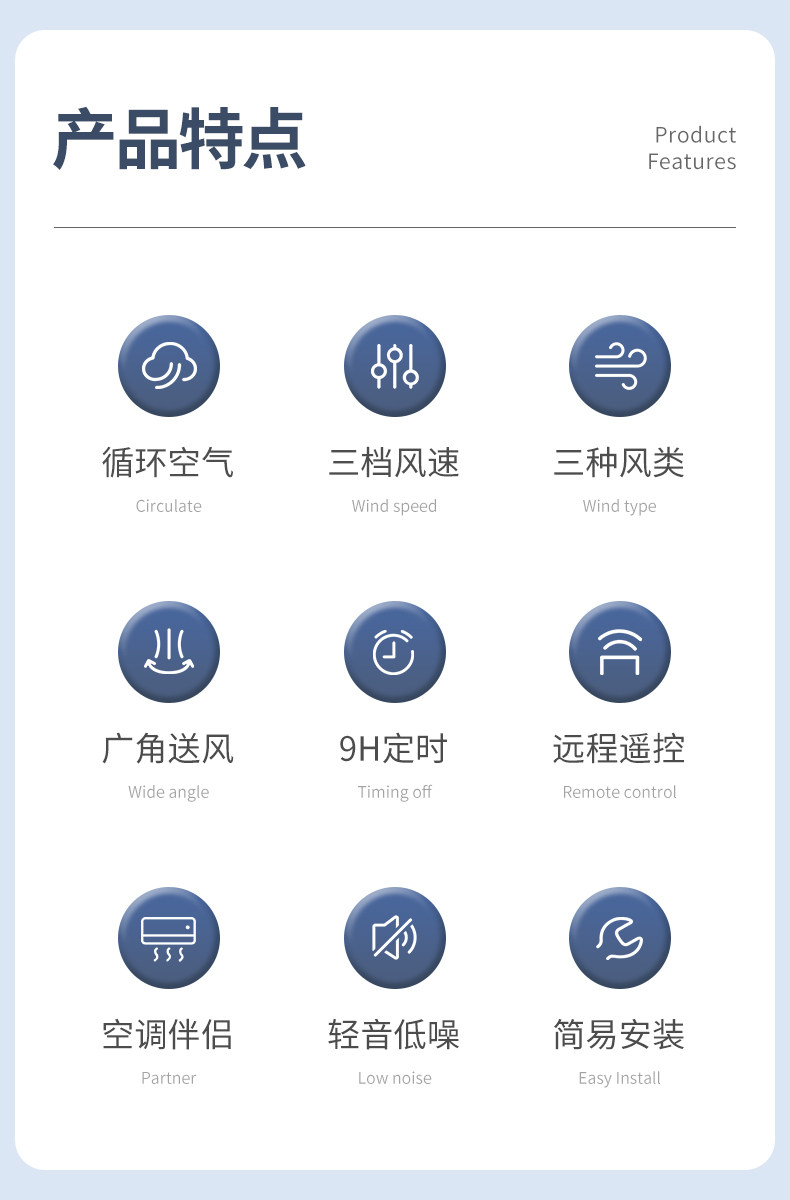 产品特点

Product
Features

循环空气
Circulate

三档风速
Wind speed

三种风类
Wind type

广角送风
Wide angle

9H定时
Timing off

远程遥控
Remote control

空调伴侣
Partner

轻音低噪
Low noise

简易安装
Easy Install