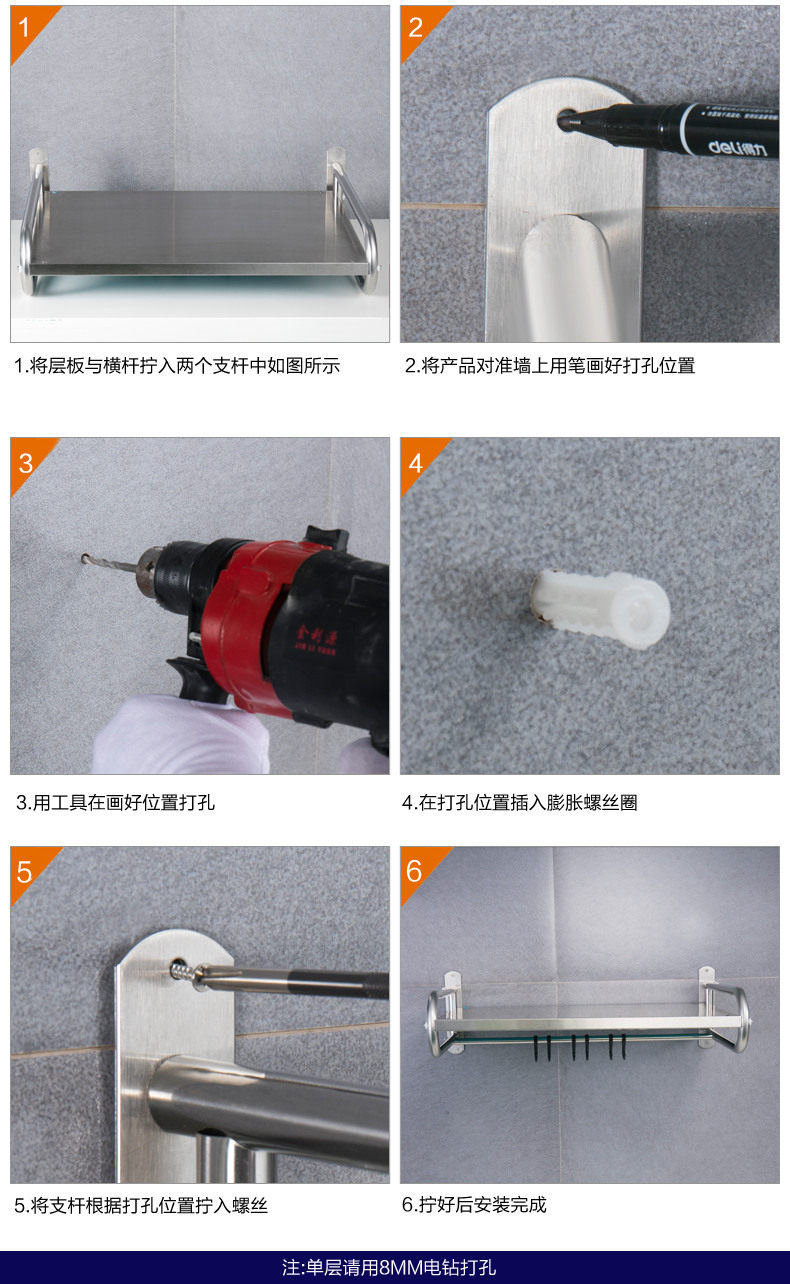 1

2

deli得力

1.将层板与横杆拧入两个支杆中如图所示

2.将产品对准墙上用笔画好打孔位置

3

4

3.用工具在画好位置打孔

4.在打孔位置插入膨胀螺丝圈

5

6

5.将支杆根据打孔位置拧入螺丝

6.拧好后安装完成

注:单层请用8MM电钻打孔