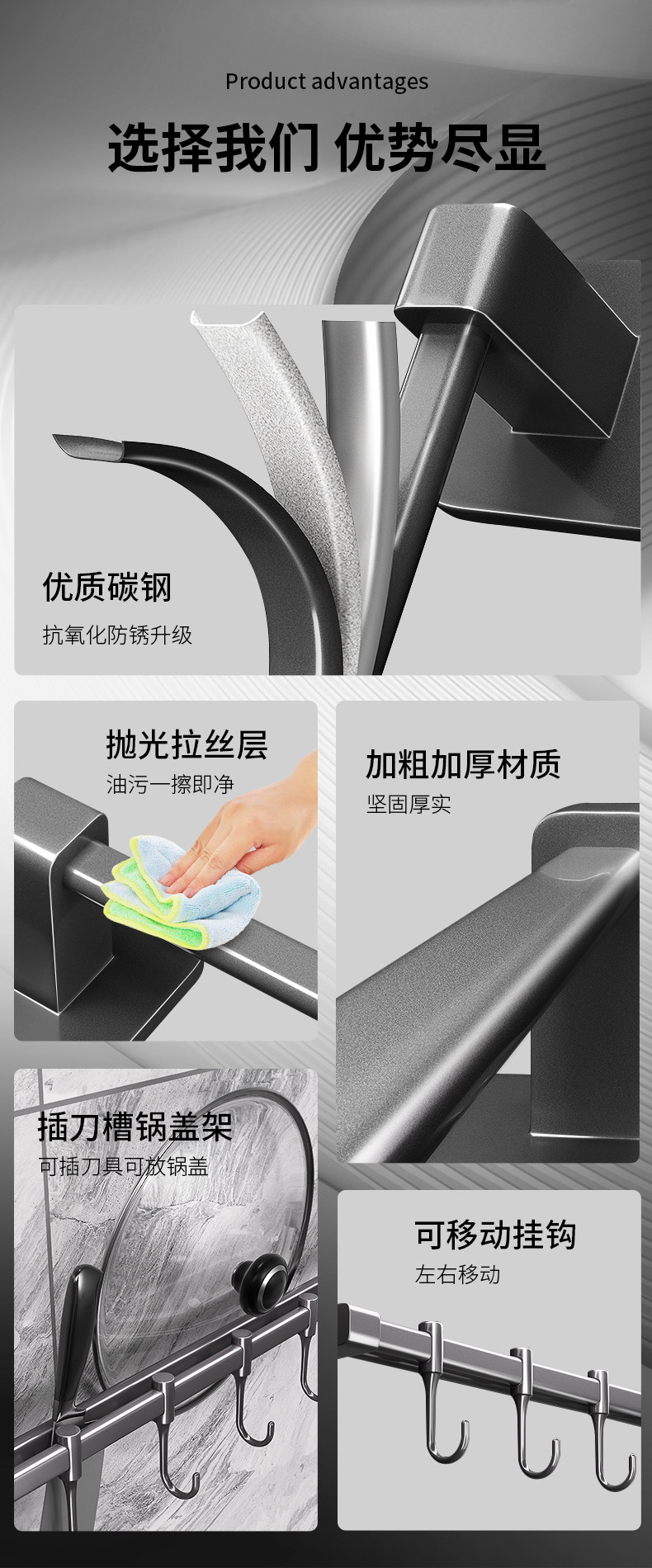 Product advantages

选择我们 优势尽显

优质碳钢

抗氧化防锈升级

抛光拉丝层

油污一擦即净

加粗加厚材质

坚固厚实

插刀槽锅盖架

可插刀具可放锅盖

可移动挂钩

左右移动