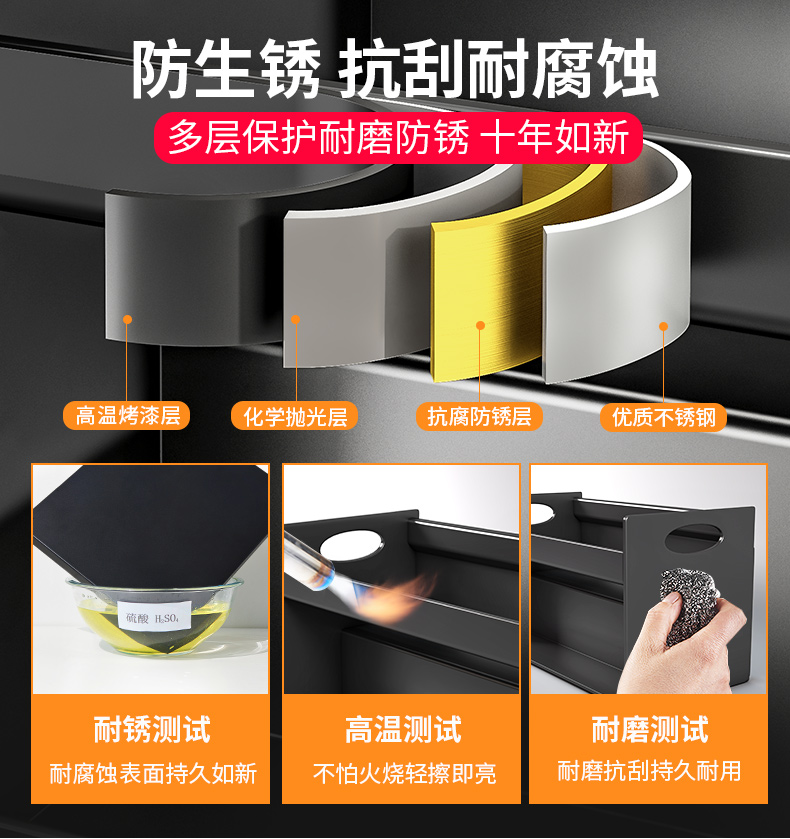 防生锈 抗刮耐腐蚀

多层保护耐磨防锈 十年如新

高温烤漆层

化学抛光层

抗腐防锈层

优质不锈钢

硫酸 $H_2SO_4$

耐锈测试

耐腐蚀表面持久如新

高温测试

不怕火烧轻擦即亮

耐磨测试

耐磨抗刮持久耐用