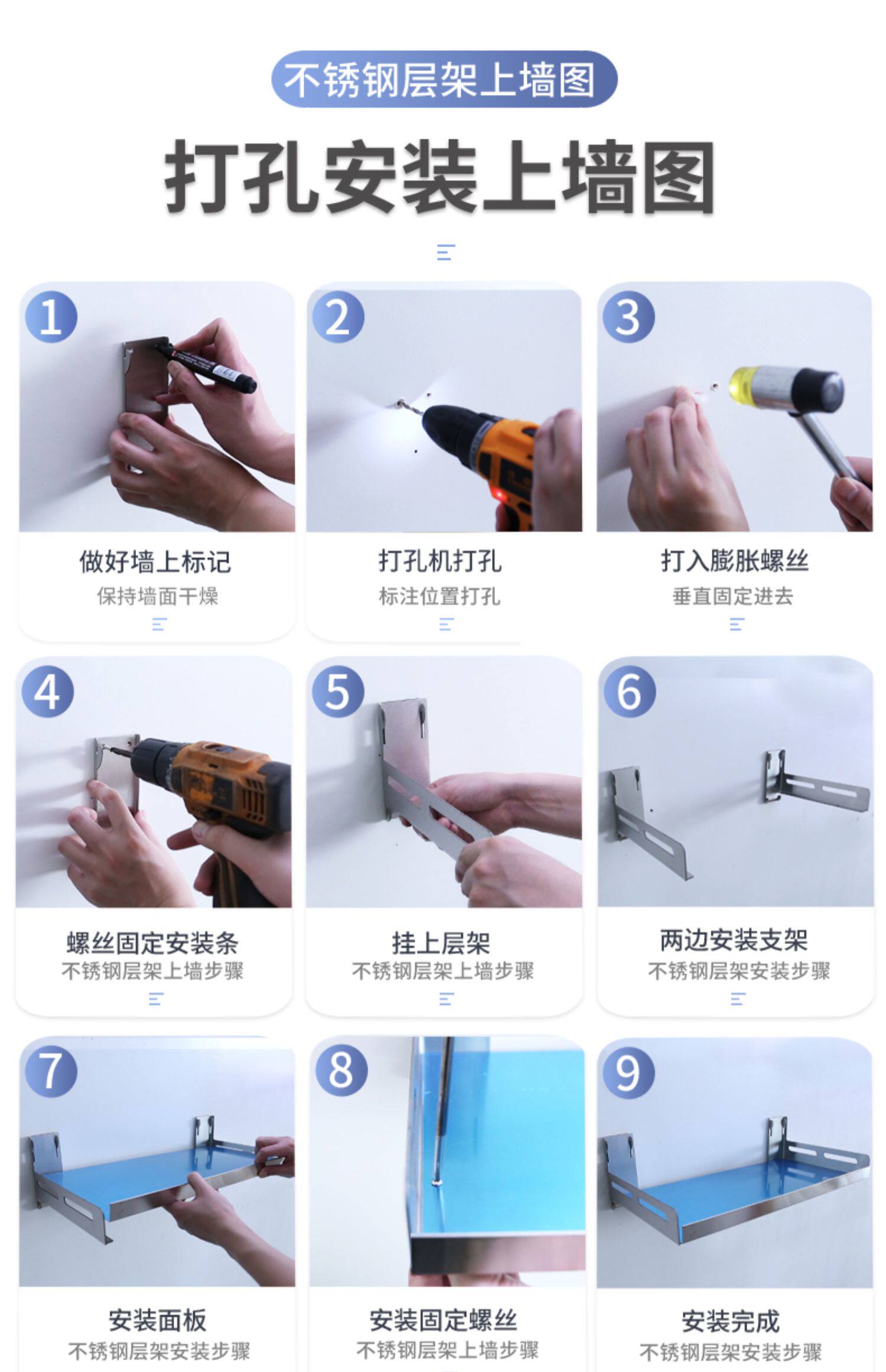 不锈钢层架上墙图

打孔安装上墙图

1
做好墙上标记
保持墙面干燥

2
打孔机打孔
标注位置打孔

3
打入膨胀螺丝
垂直固定进去

4
螺丝固定安装条
不锈钢层架上墙步骤

5
挂上层架
不锈钢层架上墙步骤

6
两边安装支架
不锈钢层架安装步骤

7
安装面板
不锈钢层架安装步骤

8
安装固定螺丝
不锈钢层架上墙步骤

9
安装完成
不锈钢层架安装步骤