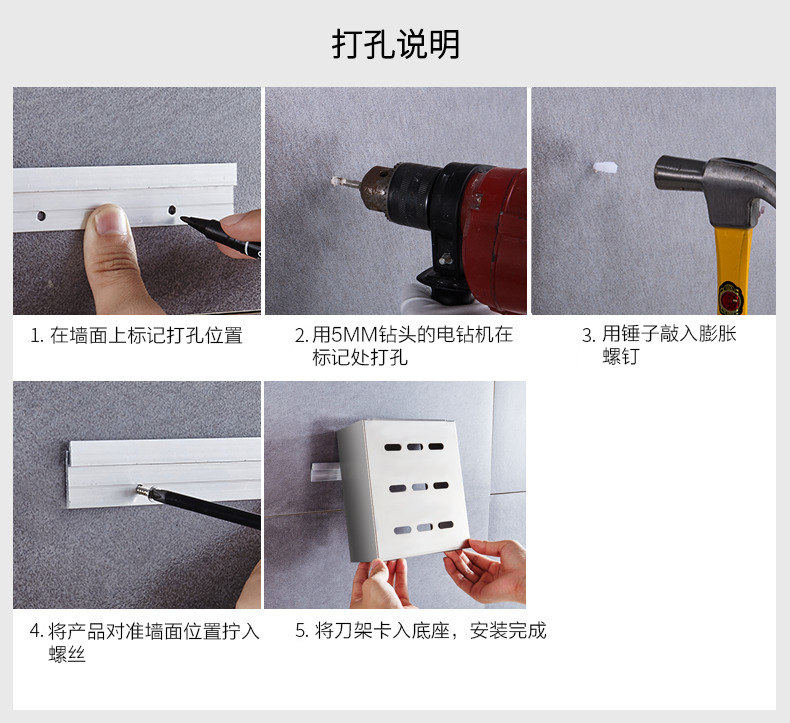 打孔说明

1. 在墙面上标记打孔位置

2. 用5MM钻头的电钻机在标记处打孔

3. 用锤子敲入膨胀螺钉

4. 将产品对准墙面位置拧入螺丝

5. 将刀架卡入底座，安装完成