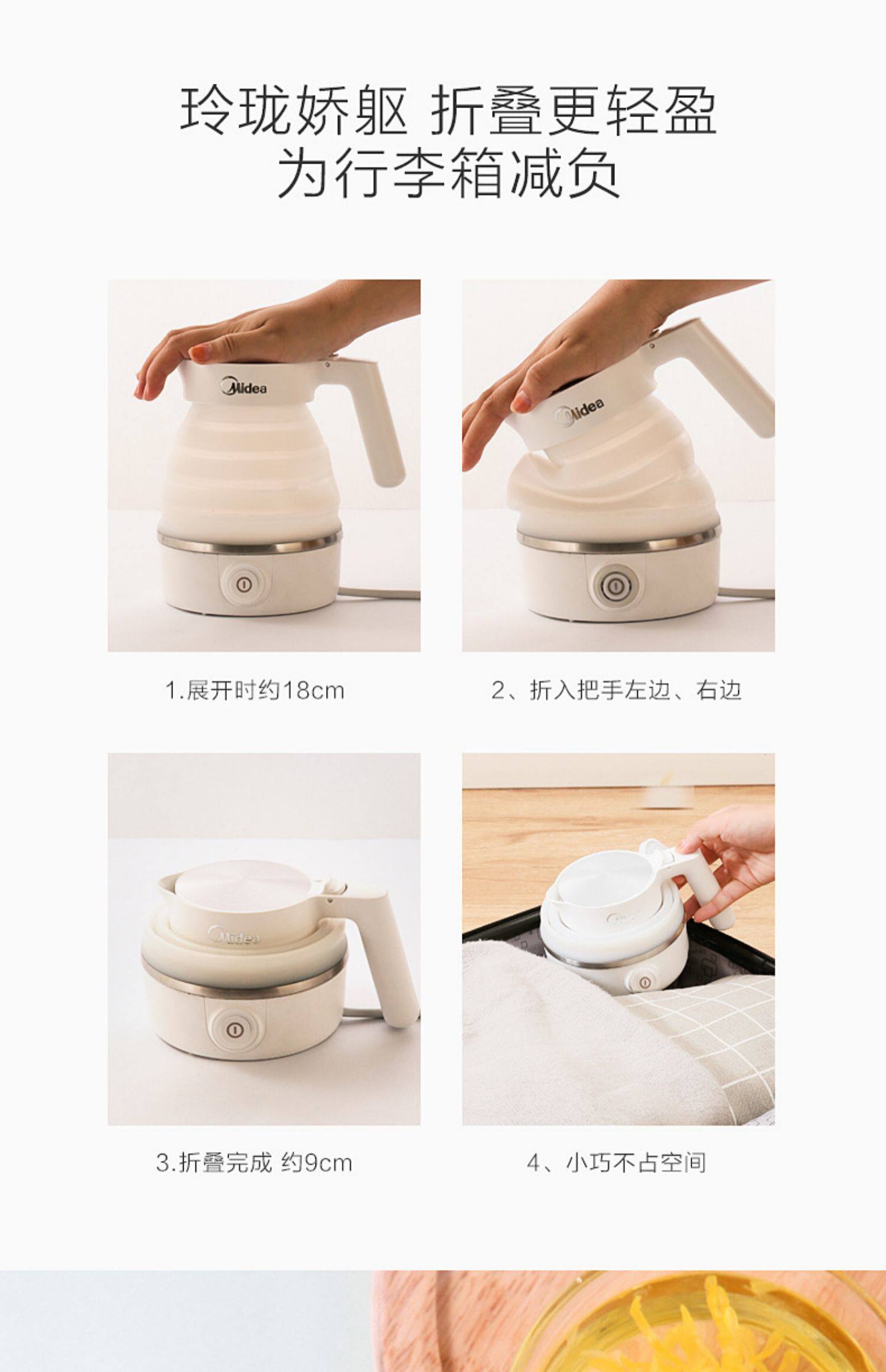 玲珑娇躯 折叠更轻盈
为行李箱减负

Midea

Midea

1.展开时约18cm

2、折入把手左边、右边

Midea

3.折叠完成 约9cm

4、小巧不占空间