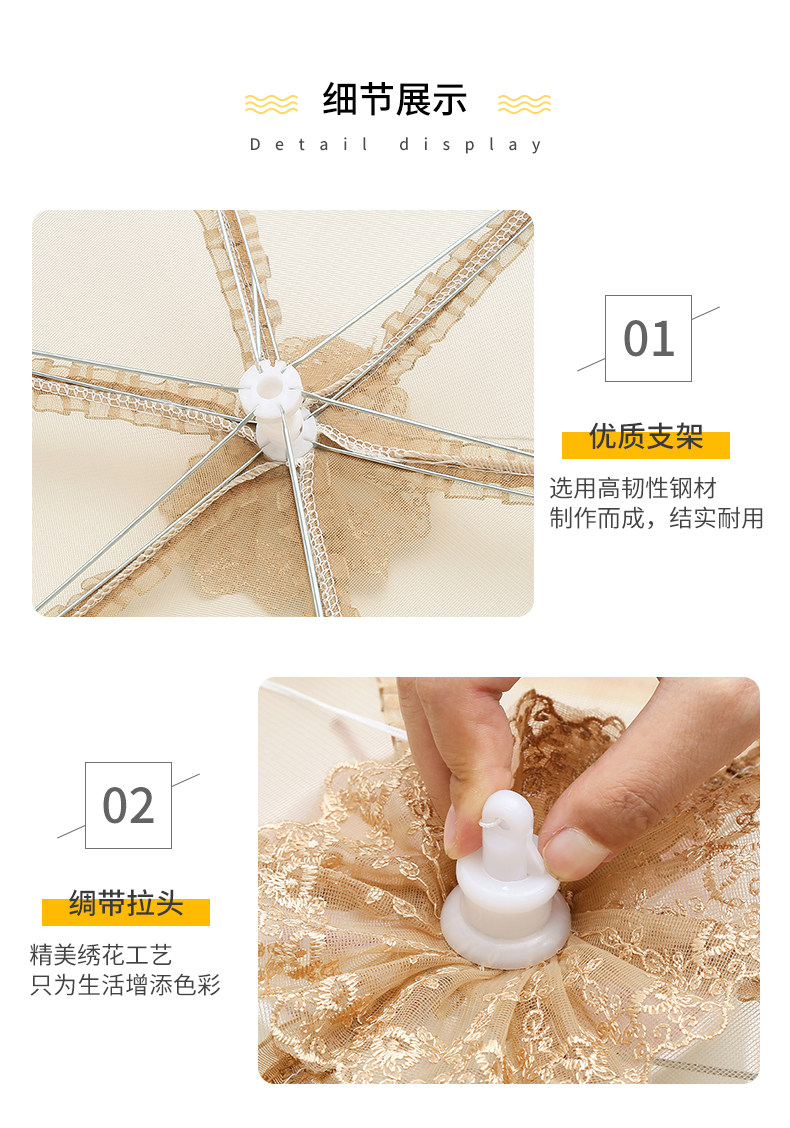 细节展示

Detail display

01

优质支架

选用高韧性钢材
制作而成，结实耐用

02

绸带拉头

精美绣花工艺
只为生活增添色彩