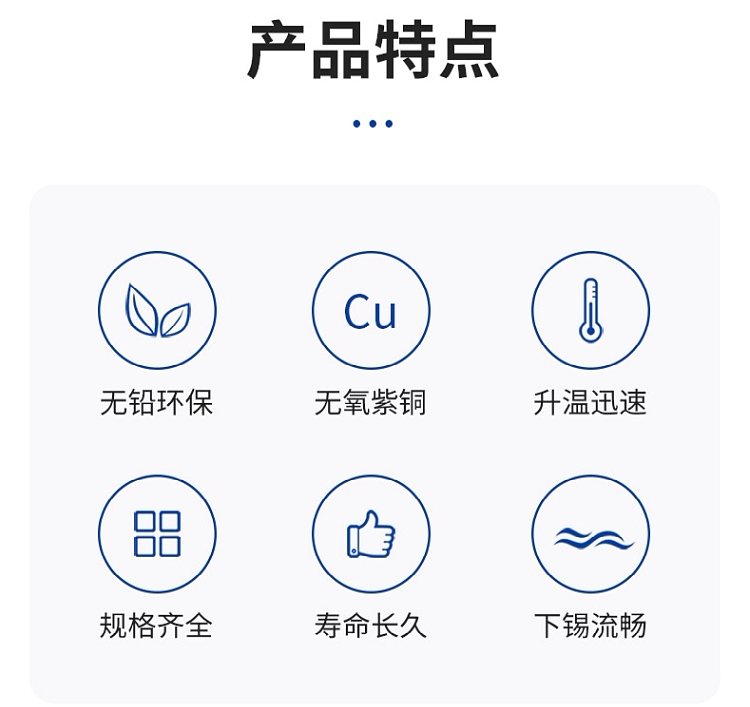 产品特点

无铅环保

Cu

无氧紫铜

升温迅速

规格齐全

寿命长久

下锡流畅