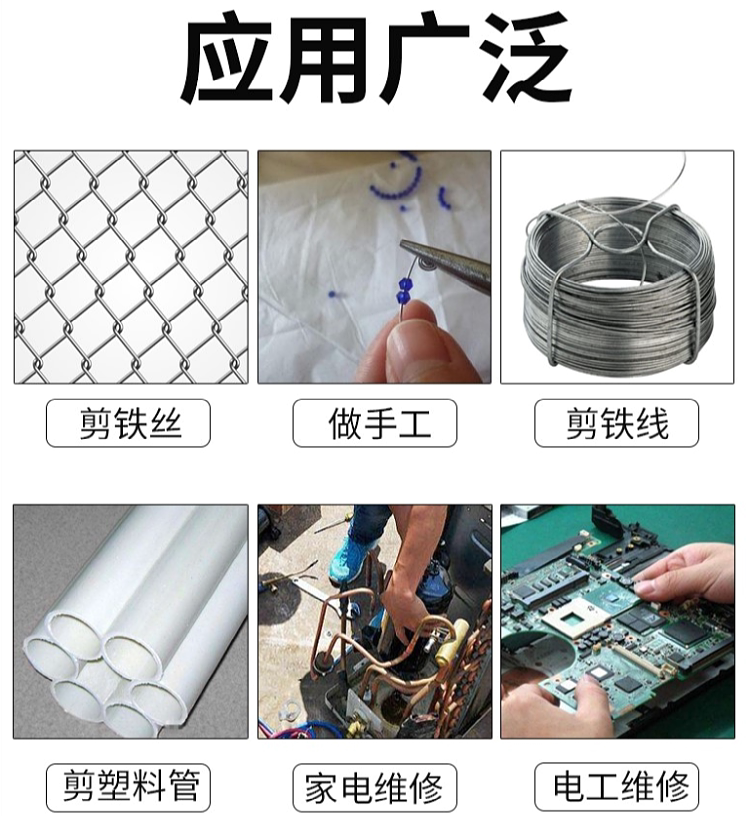 应用广泛

剪铁丝

做手工

剪铁线

剪塑料管

家电维修

电工维修