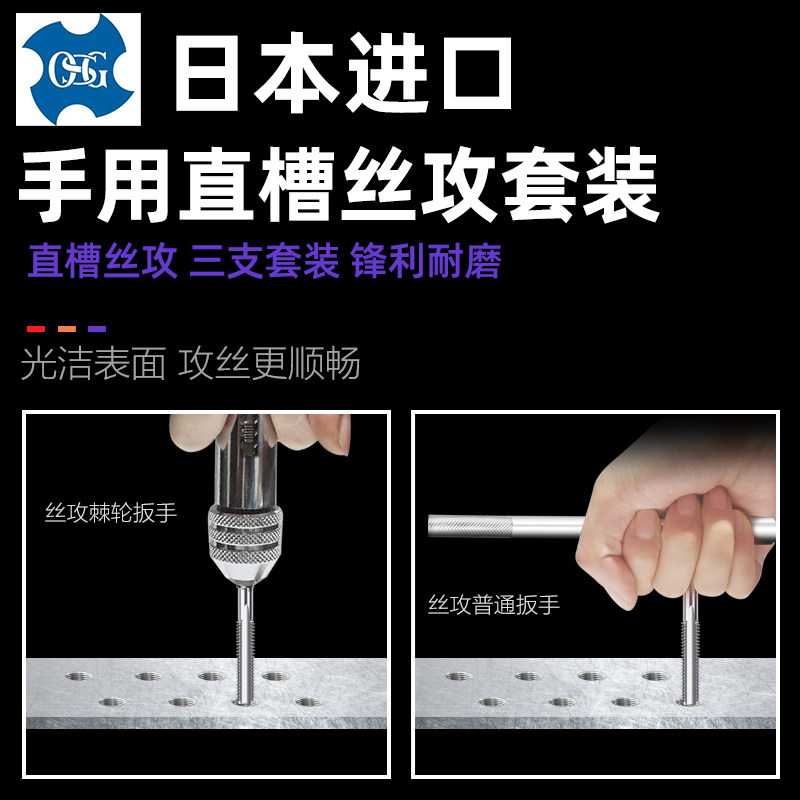 OSG

日本进口

手用直槽丝攻套装

直槽丝攻 三支套装 锋利耐磨

光洁表面 攻丝更顺畅

丝攻棘轮扳手

丝攻普通扳手