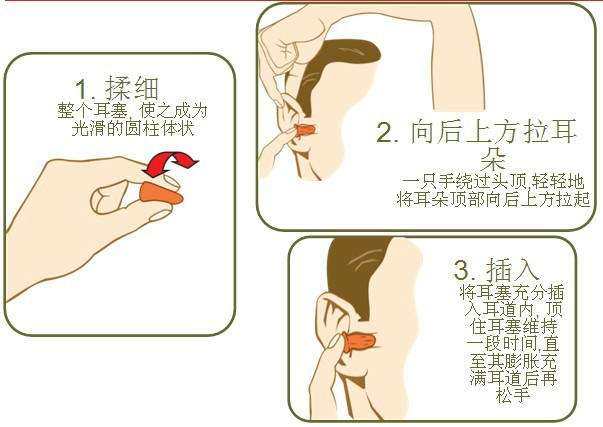 1. 揉细
整个耳塞, 使之成为光滑的圆柱体状

2. 向后上方拉耳朵
一只手绕过头顶,轻轻地将耳朵顶部向后上方拉起

3. 插入
将耳塞充分插入耳道内, 顶住耳塞维持一段时间,直至其膨胀充满耳道后再松手