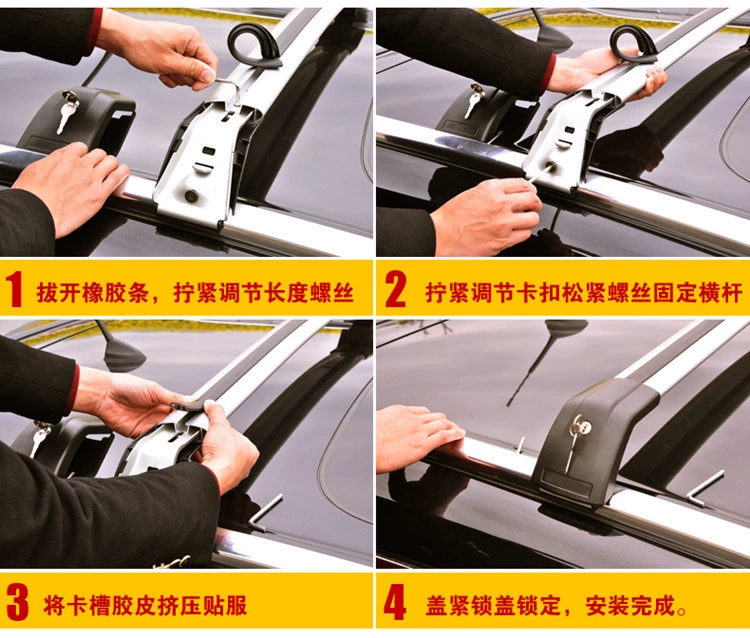 1 拔开橡胶条，拧紧调节长度螺丝

2 拧紧调节卡扣松紧螺丝固定横杆

3 将卡槽胶皮挤压贴服

4 盖紧锁盖锁定，安装完成。