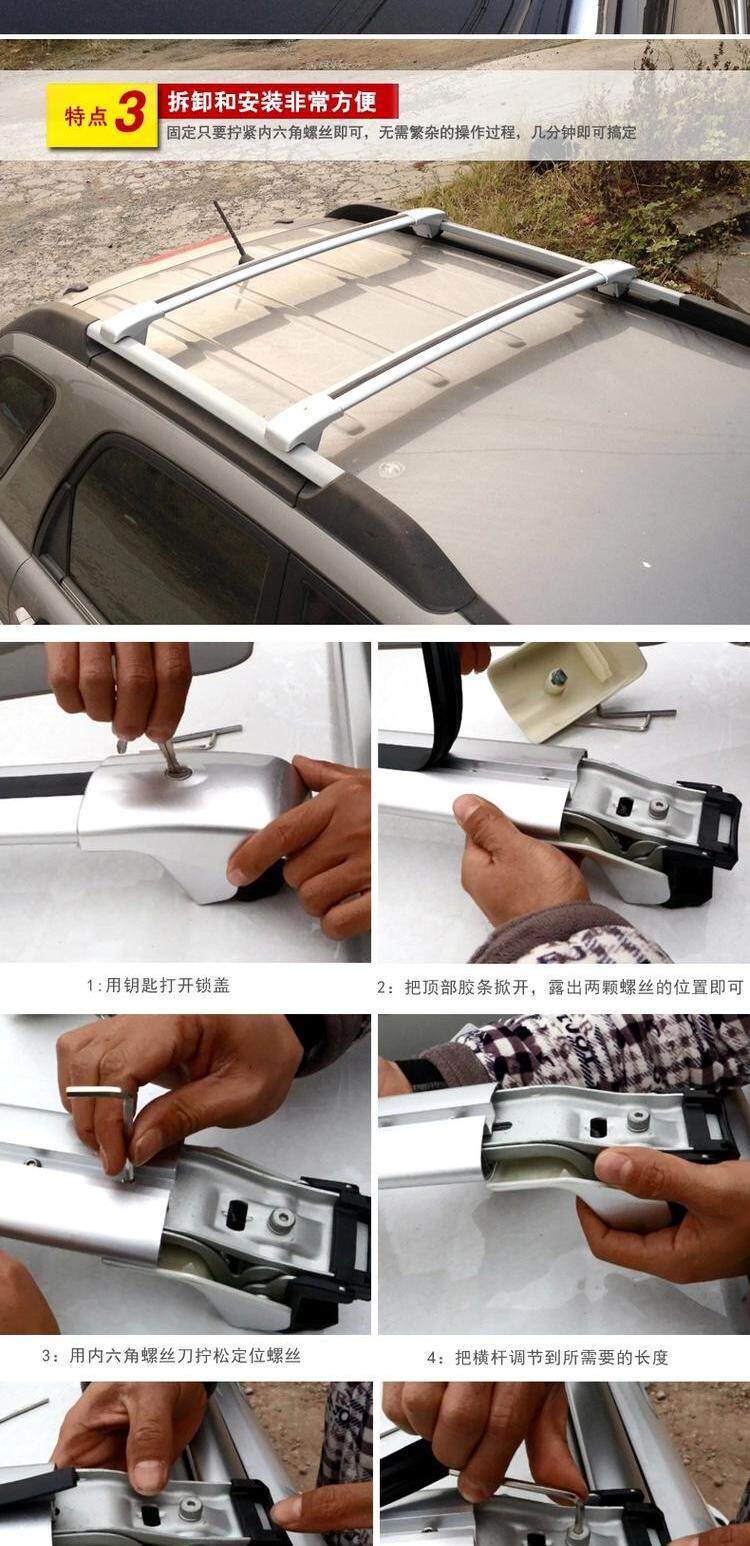 特点 3 拆卸和安装非常方便

固定只要拧紧内六角螺丝即可，无需繁杂的操作过程，几分钟即可搞定

1:用钥匙打开锁盖

2：把顶部胶条掀开，露出两颗螺丝的位置即可

3：用内六角螺丝刀拧松定位螺丝

4：把横杆调节到所需要的长度