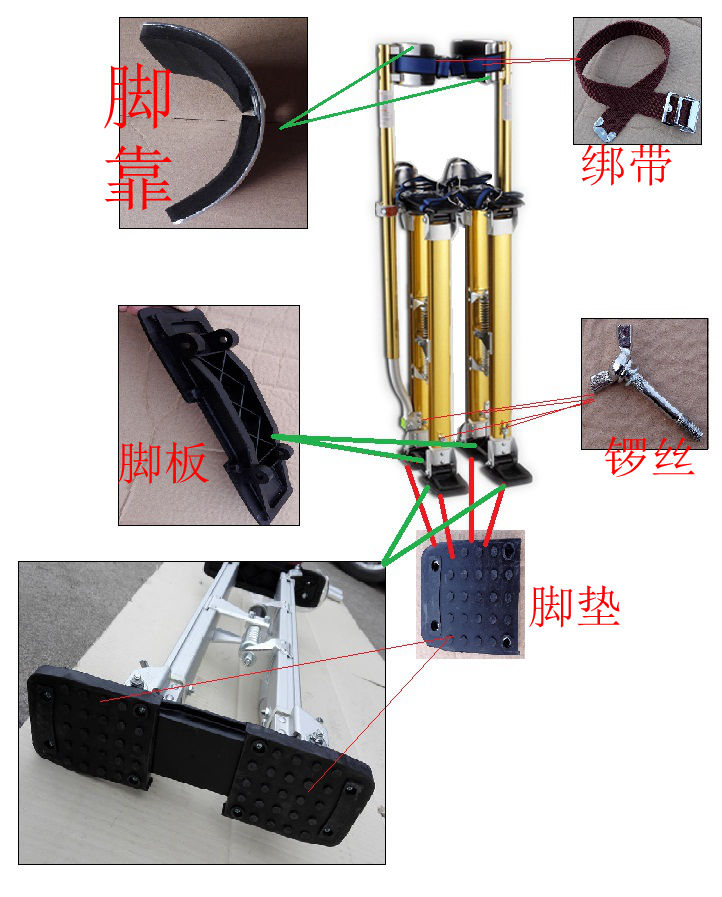 脚靠

绑带

脚板

锣丝

脚垫