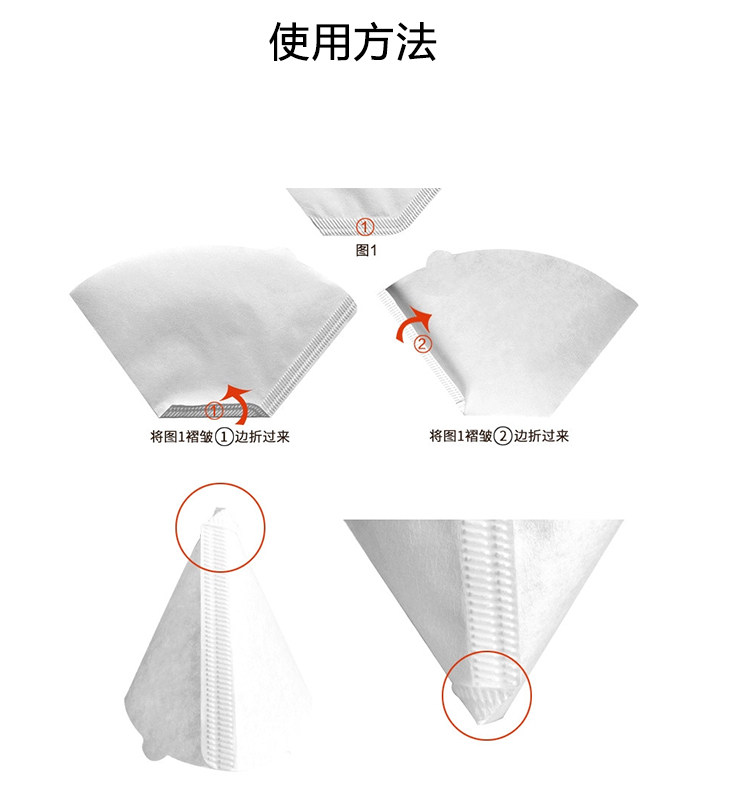 使用方法

①

图1

①

②

将图1褶皱①边折过来

将图1褶皱②边折过来