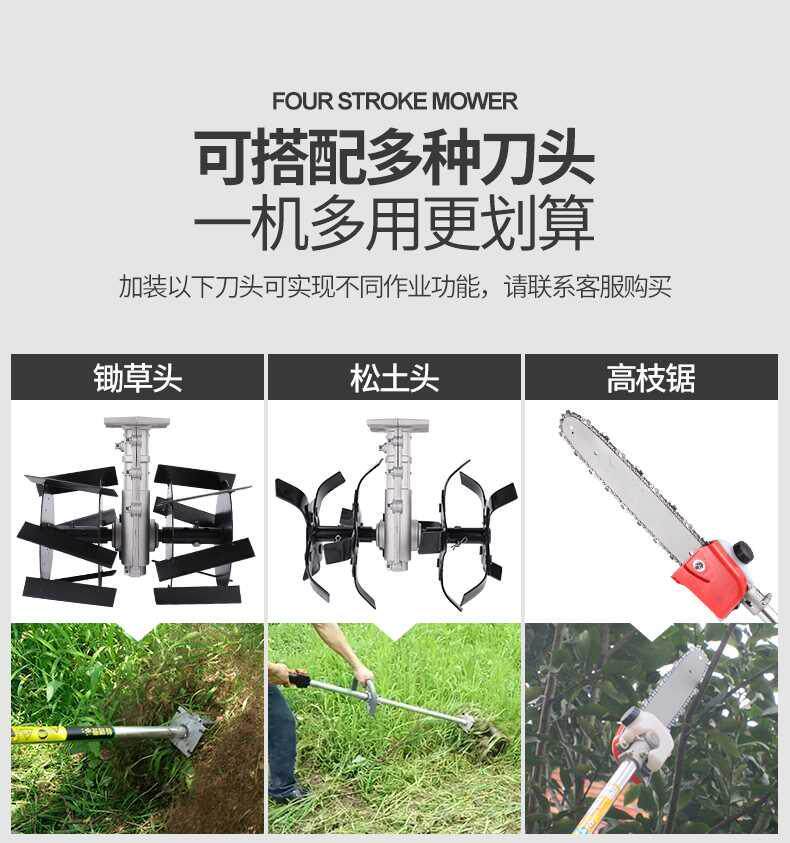 FOUR STROKE MOWER

可搭配多种刀头
一机多用更划算

加装以下刀头可实现不同作业功能，请联系客服购买

锄草头

松土头

高枝锯