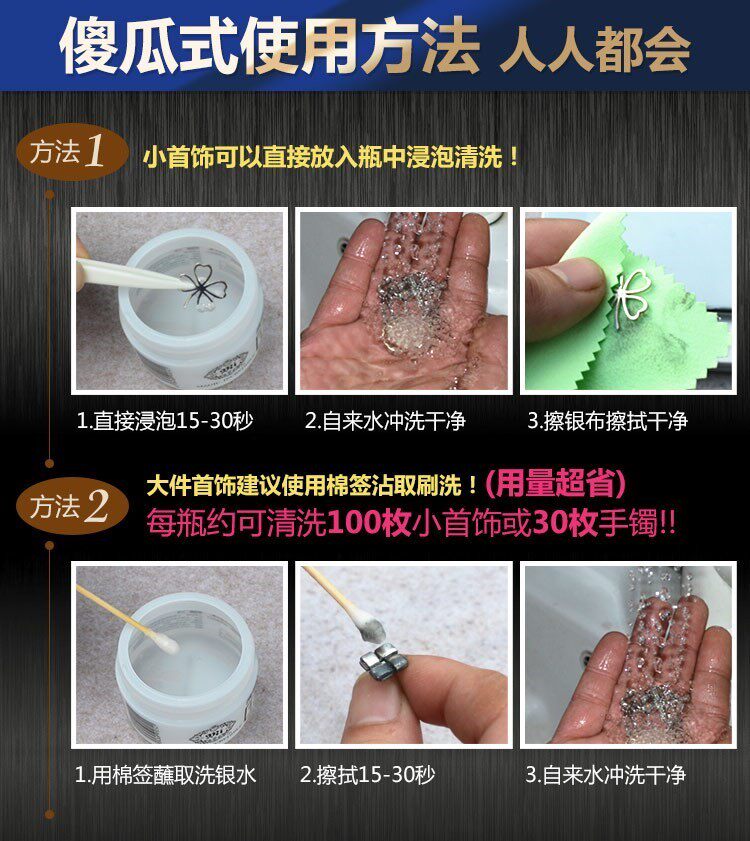 傻瓜式使用方法 人人都会

方法1 小首饰可以直接放入瓶中浸泡清洗！

1.直接浸泡15-30秒

2.自来水冲洗干净

3.擦银布擦拭干净

方法2 大件首饰建议使用棉签沾取刷洗！(用量超省)

每瓶约可清洗100枚小首饰或30枚手镯!!

1.用棉签蘸取洗银水

2.擦拭15-30秒

3.自来水冲洗干净