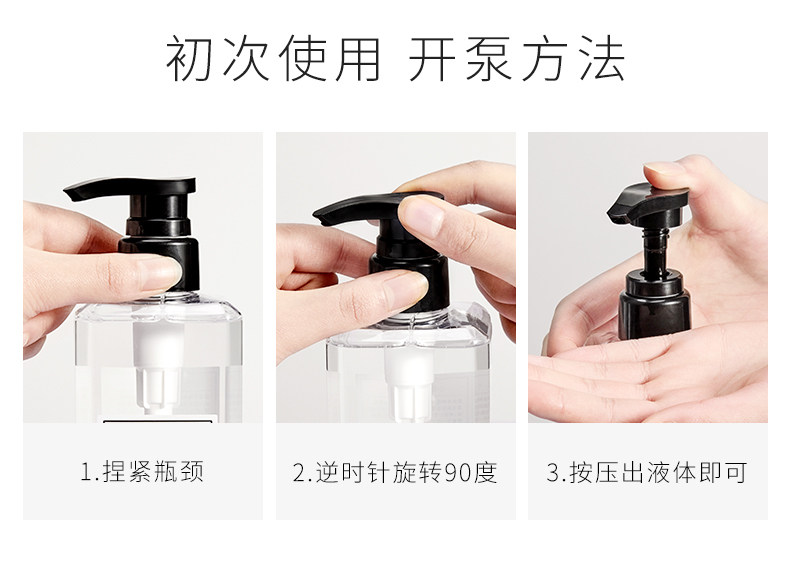 初次使用 开泵方法

1.捏紧瓶颈

2.逆时针旋转90度

3.按压出液体即可