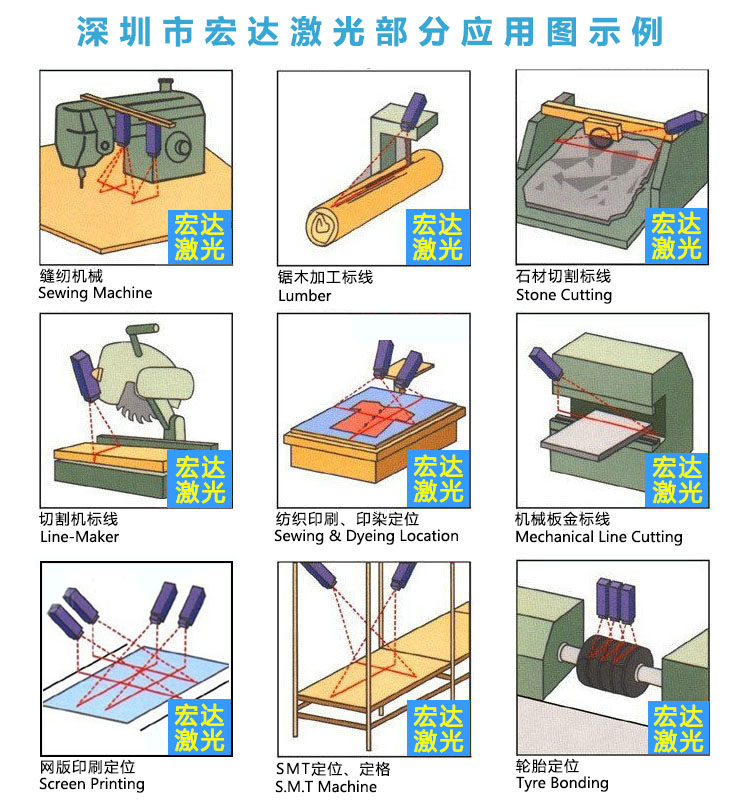 深圳市宏达激光部分应用图示例

宏达激光
缝纫机械
Sewing Machine

宏达激光
锯木加工标线
Lumber

宏达激光
石材切割标线
Stone Cutting

宏达激光
切割机标线
Line-Maker

宏达激光
纺织印刷、印染定位
Sewing & Dyeing Location

宏达激光
机械板金标线
Mechanical Line Cutting

宏达激光
网版印刷定位
Screen Printing

宏达激光
SMT定位、定格
S.M.T Machine

宏达激光
轮胎定位
Tyre Bonding