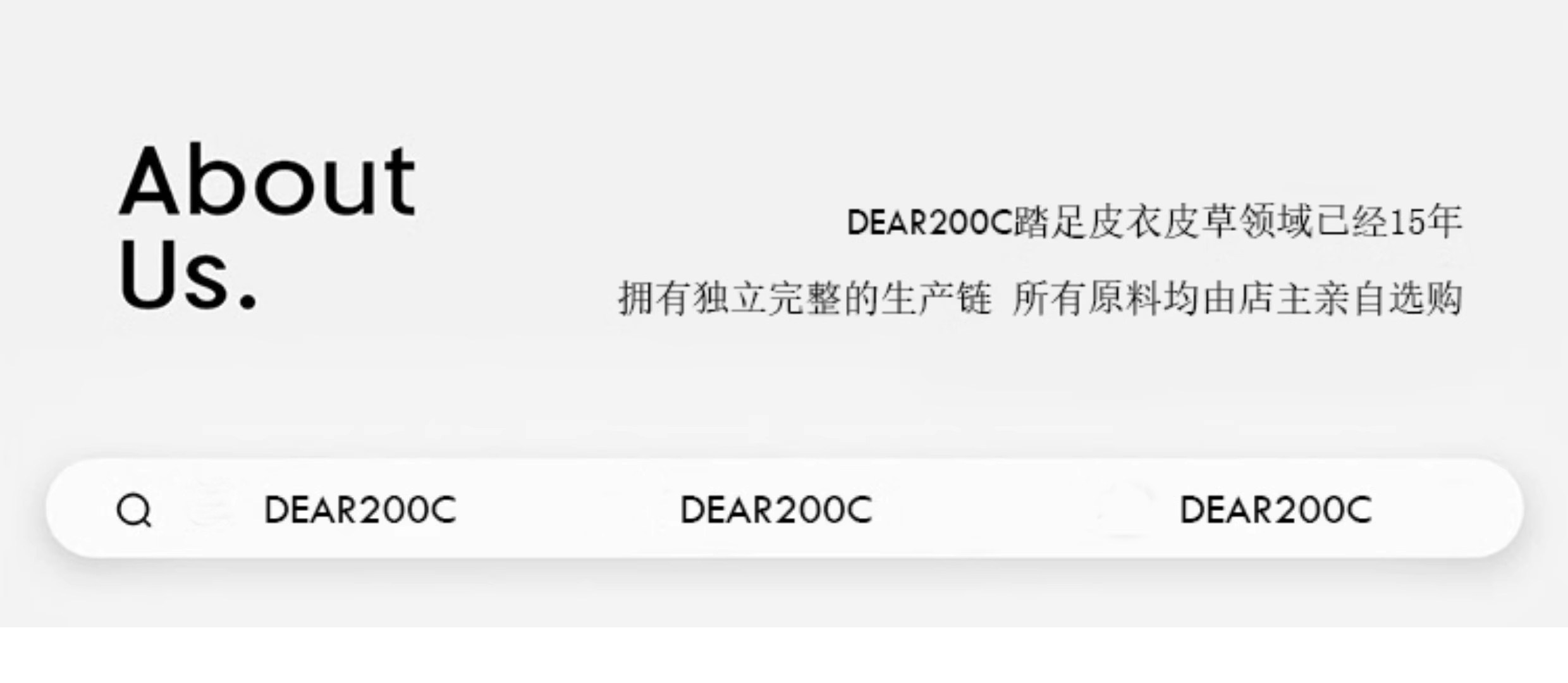 About
Us.

DEAR200C踏足皮衣皮草领域已经15年

拥有独立完整的生产链 所有原料均由店主亲自选购

DEAR200C DEAR200C DEAR200C