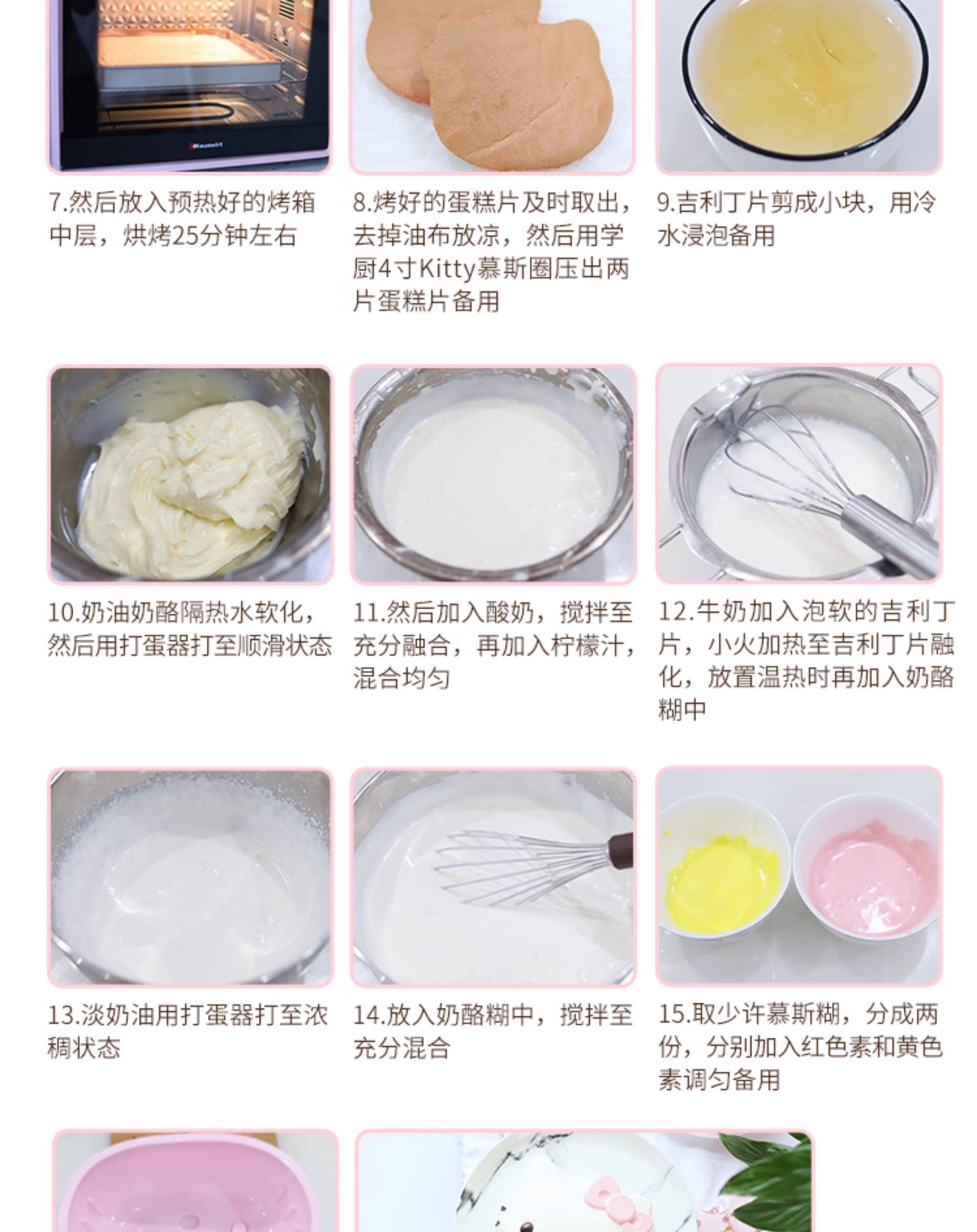 Hauswirt

7.然后放入预热好的烤箱中层，烘烤25分钟左右

8.烤好的蛋糕片及时取出，去掉油布放凉，然后用学厨4寸Kitty慕斯圈压出两片蛋糕片备用

9.吉利丁片剪成小块，用冷水浸泡备用

10.奶油奶酪隔热水软化，然后用打蛋器打至顺滑状态

11.然后加入酸奶，搅拌至充分融合，再加入柠檬汁，混合均匀

12.牛奶加入泡软的吉利丁片，小火加热至吉利丁片融化，放置温热时再加入奶酪糊中

13.淡奶油用打蛋器打至浓稠状态

14.放入奶酪糊中，搅拌至充分混合

15.取少许慕斯糊，分成两份，分别加入红色素和黄色素调匀备用