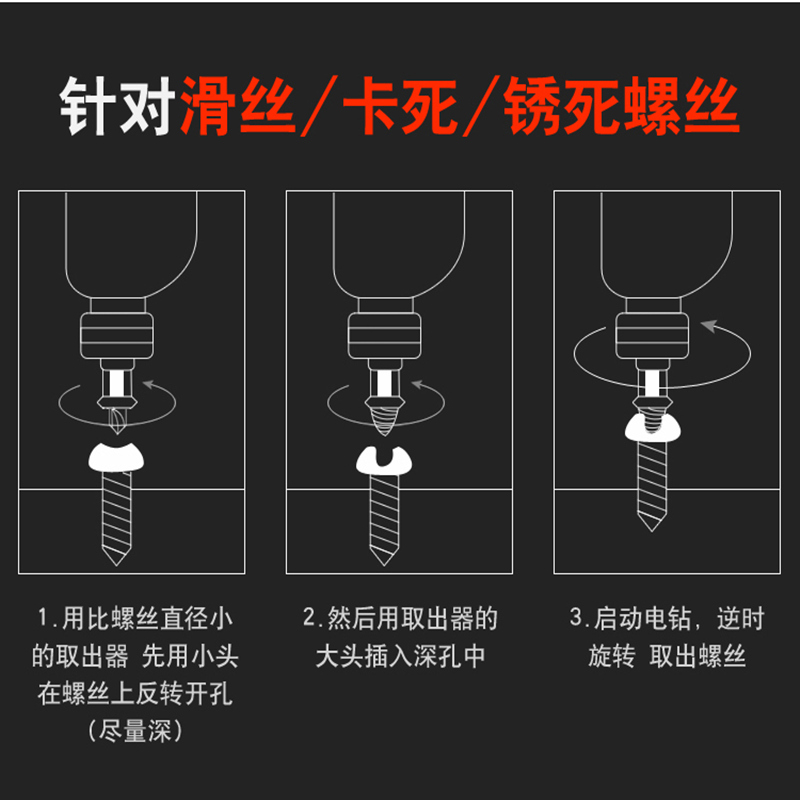 针对滑丝/卡死/锈死螺丝

1.用比螺丝直径小的取出器 先用小头在螺丝上反转开孔（尽量深）

2.然后用取出器的大头插入深孔中

3.启动电钻，逆时旋转 取出螺丝