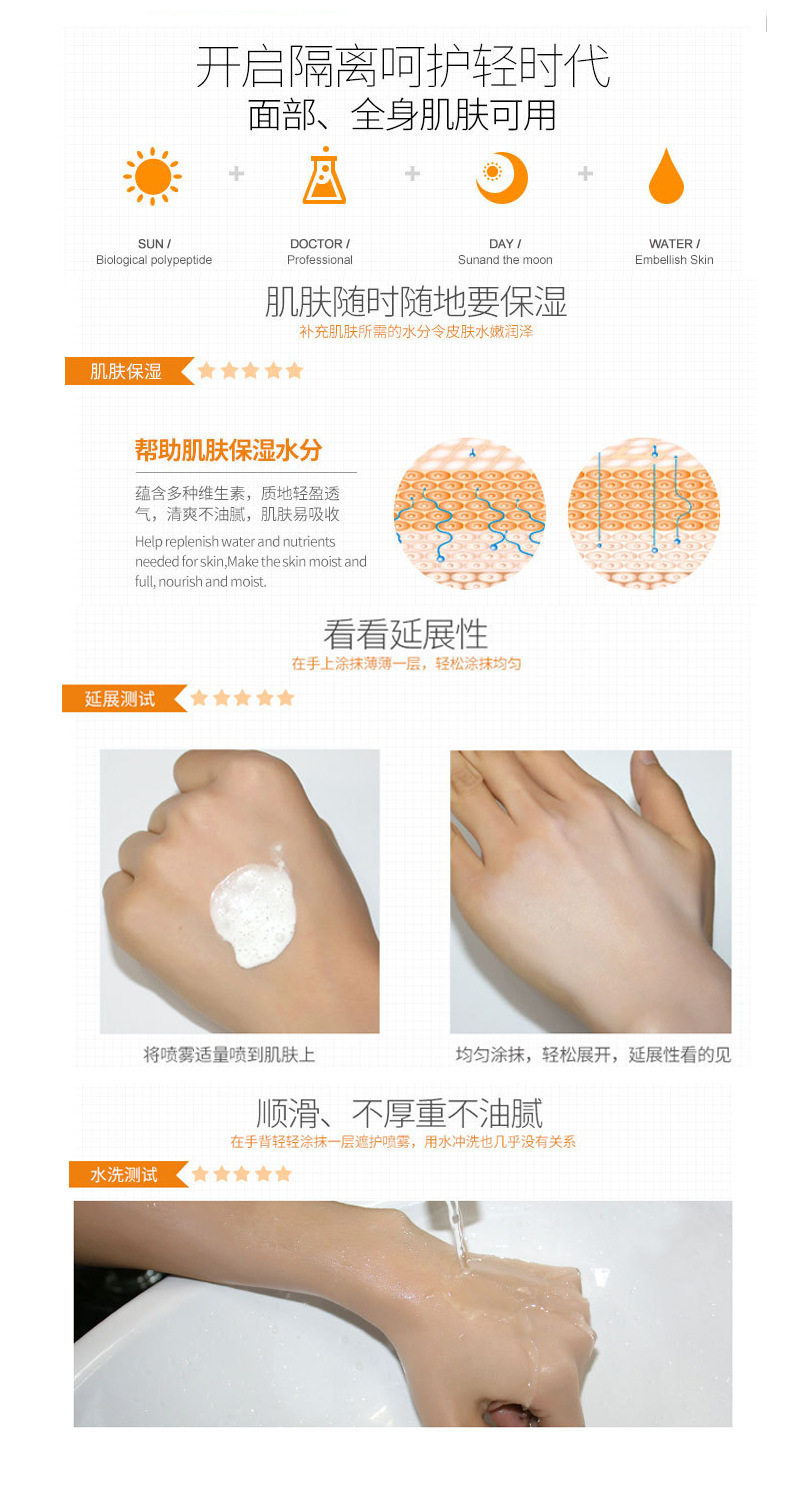 开启隔离呵护轻时代
面部、全身肌肤可用

SUN /
Biological polypeptide

DOCTOR /
Professional

DAY /
Sunand the moon

WATER /
Embellish Skin

肌肤随时随地要保湿
补充肌肤所需的水分令皮肤水嫩润泽

肌肤保湿

帮助肌肤保湿水分

蕴含多种维生素，质地轻盈透气，清爽不油腻，肌肤易吸收

Help replenish water and nutrients needed for skin,Make the skin moist and full, nourish and moist.

看看延展性
在手上涂抹薄薄一层，轻松涂抹均匀

延展测试

将喷雾适量喷到肌肤上

均匀涂抹，轻松展开，延展性看的见

顺滑、不厚重不油腻
在手背轻轻涂抹一层遮护喷雾，用水冲洗也几乎没有关系

水洗测试