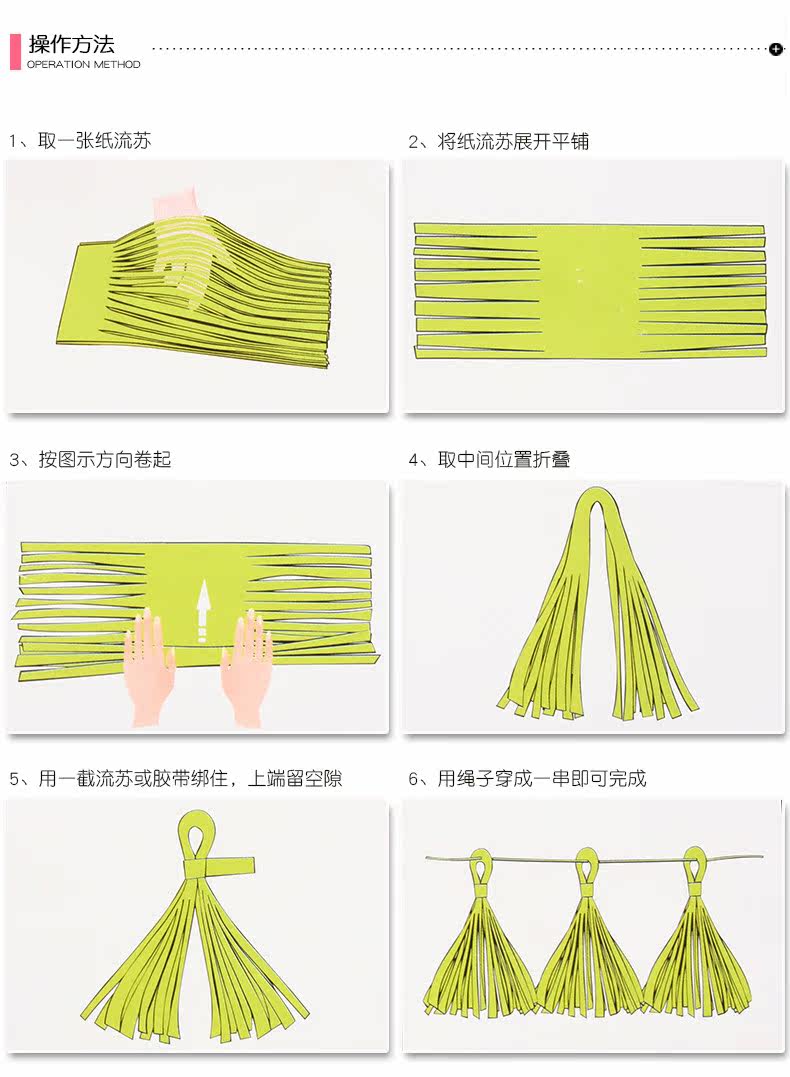 操作方法
OPERATION METHOD

1、取一张纸流苏

2、将纸流苏展开平铺

3、按图示方向卷起

4、取中间位置折叠

5、用一截流苏或胶带绑住，上端留空隙

6、用绳子穿成一串即可完成