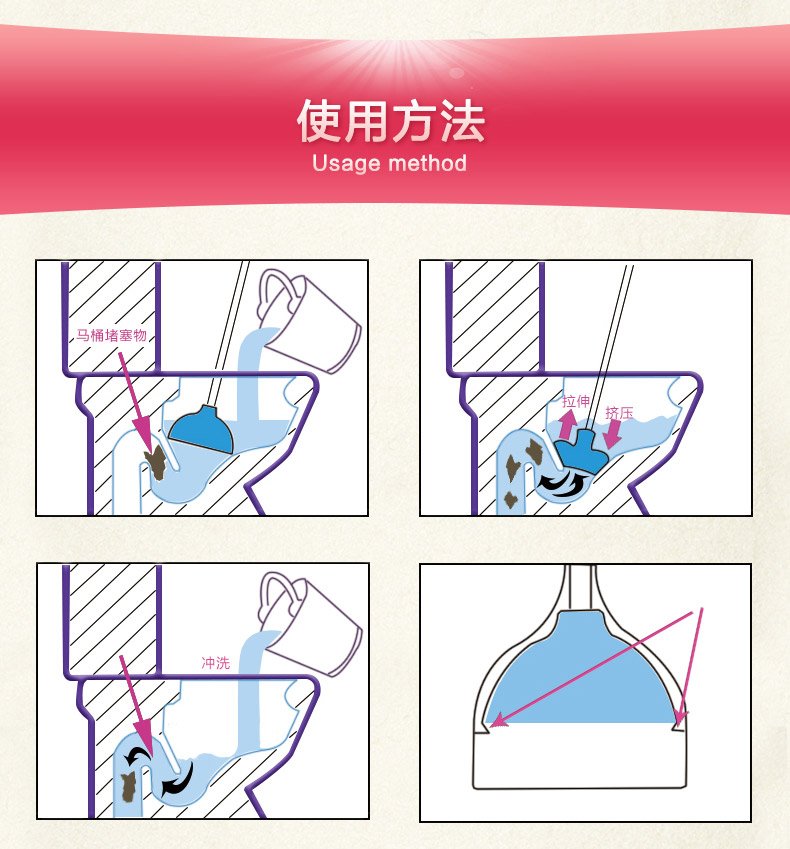 使用方法
Usage method

马桶堵塞物

拉伸
挤压

冲洗